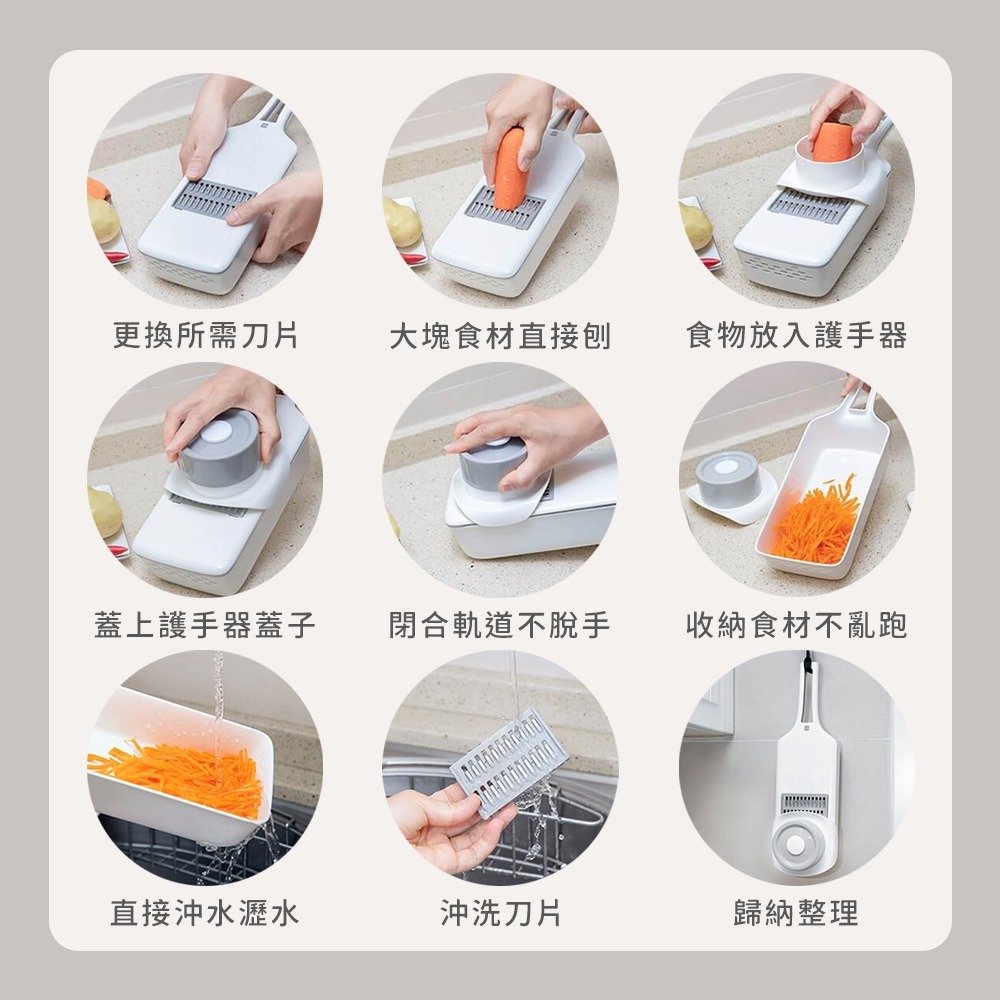 更換所需刀片

大塊食材直接刨

食物放入護手器

蓋上護手器蓋子

閉合軌道不脫手

收納食材不亂跑

直接沖水瀝水

沖洗刀片

歸納整理