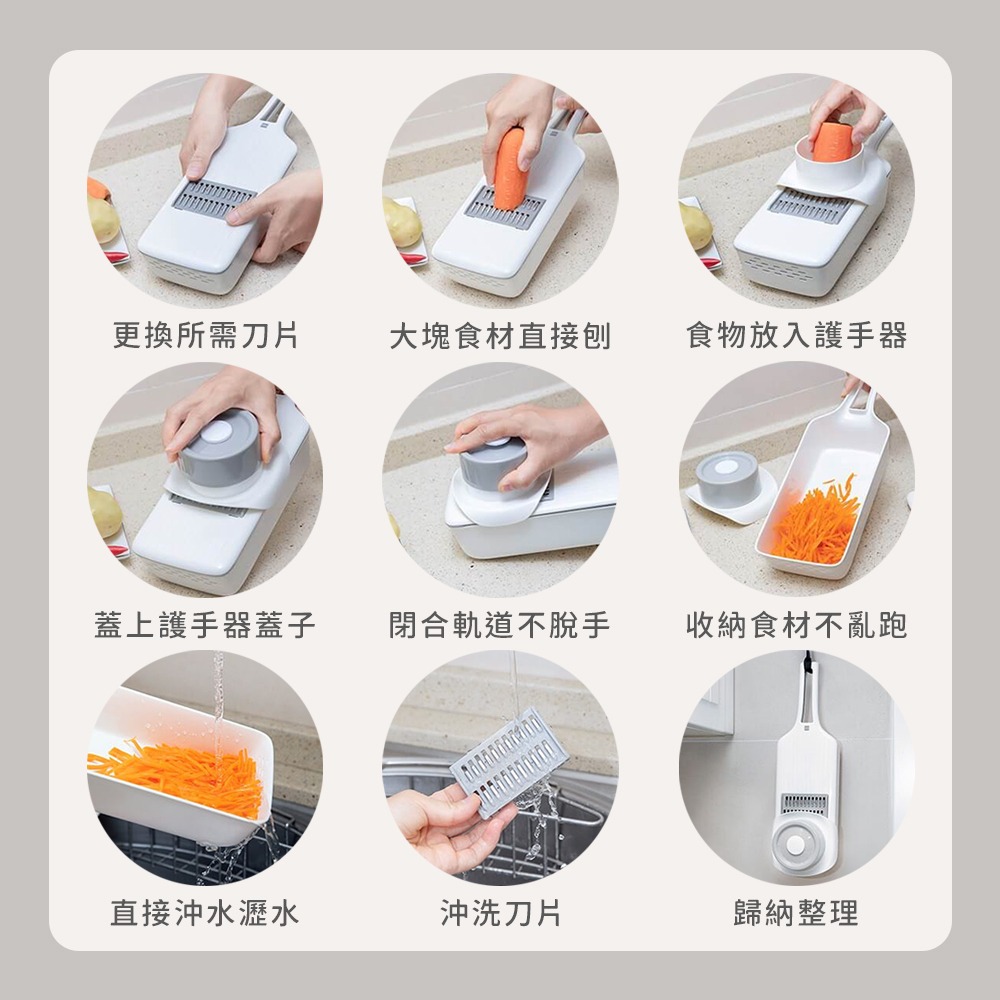 更換所需刀片

大塊食材直接刨

食物放入護手器

蓋上護手器蓋子

閉合軌道不脫手

收納食材不亂跑

直接沖水瀝水

沖洗刀片

歸納整理