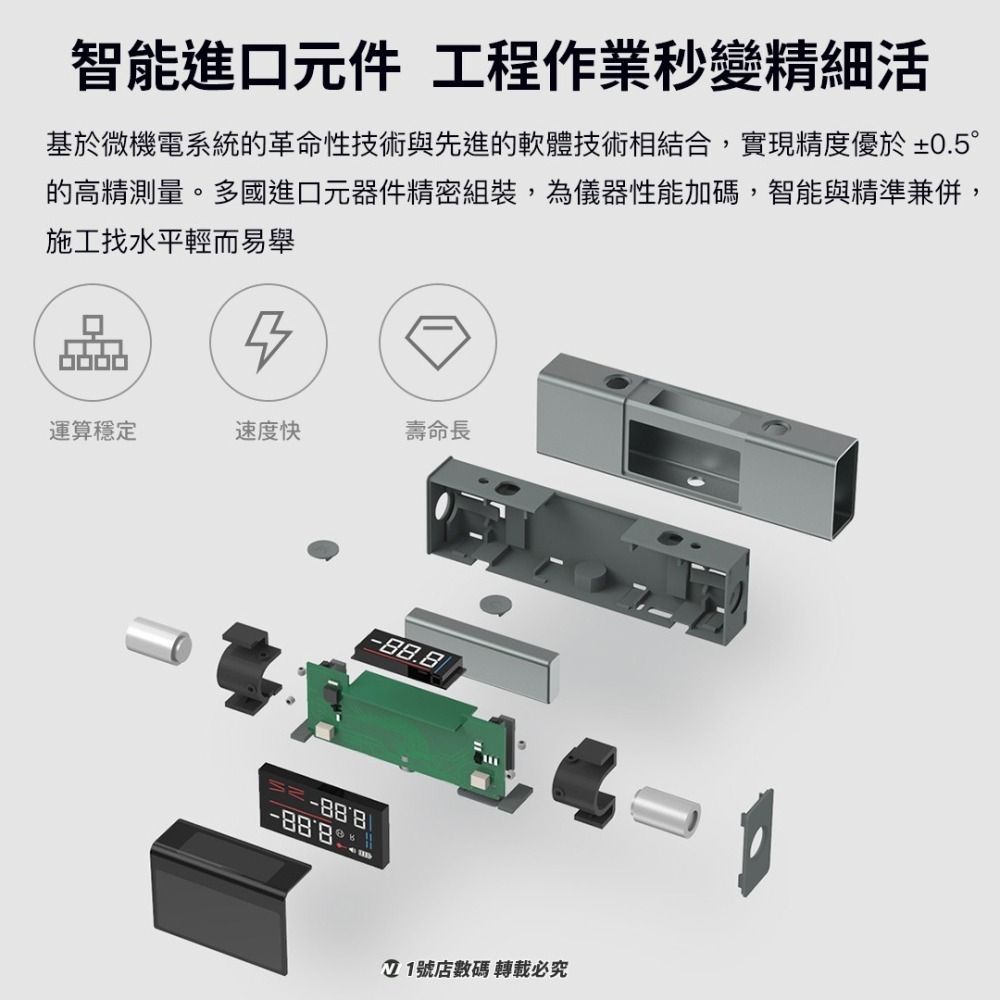 智能進口元件 工程作業秒變精細活

基於微機電系統的革命性技術與先進的軟體技術相結合，實現精度優於 ±0.5° 的高精測量。多國進口元器件精密組裝，為儀器性能加碼，智能與精準兼併，施工找水平輕而易舉

運算穩定

速度快

壽命長

-88.8

-88.8

-88.8

1號店數碼 轉載必究