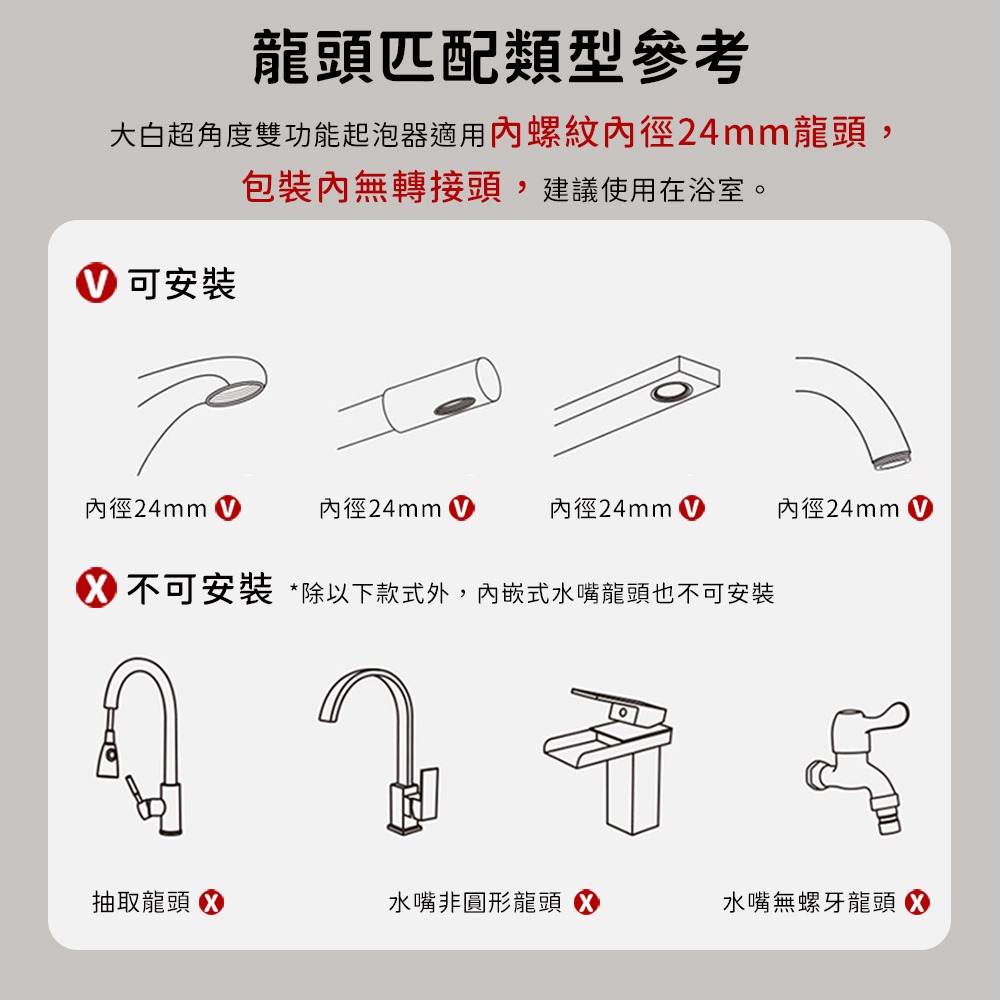 龍頭匹配類型參考

大白超角度雙功能起泡器適用內螺紋內徑24mm龍頭，包裝內無轉接頭，建議使用在浴室。

V 可安裝

內徑24mm V

內徑24mm V

內徑24mm V

內徑24mm V

X 不可安裝 *除以下款式外，內嵌式水嘴龍頭也不可安裝

抽取龍頭 X

水嘴非圓形龍頭 X

水嘴無螺牙龍頭 X