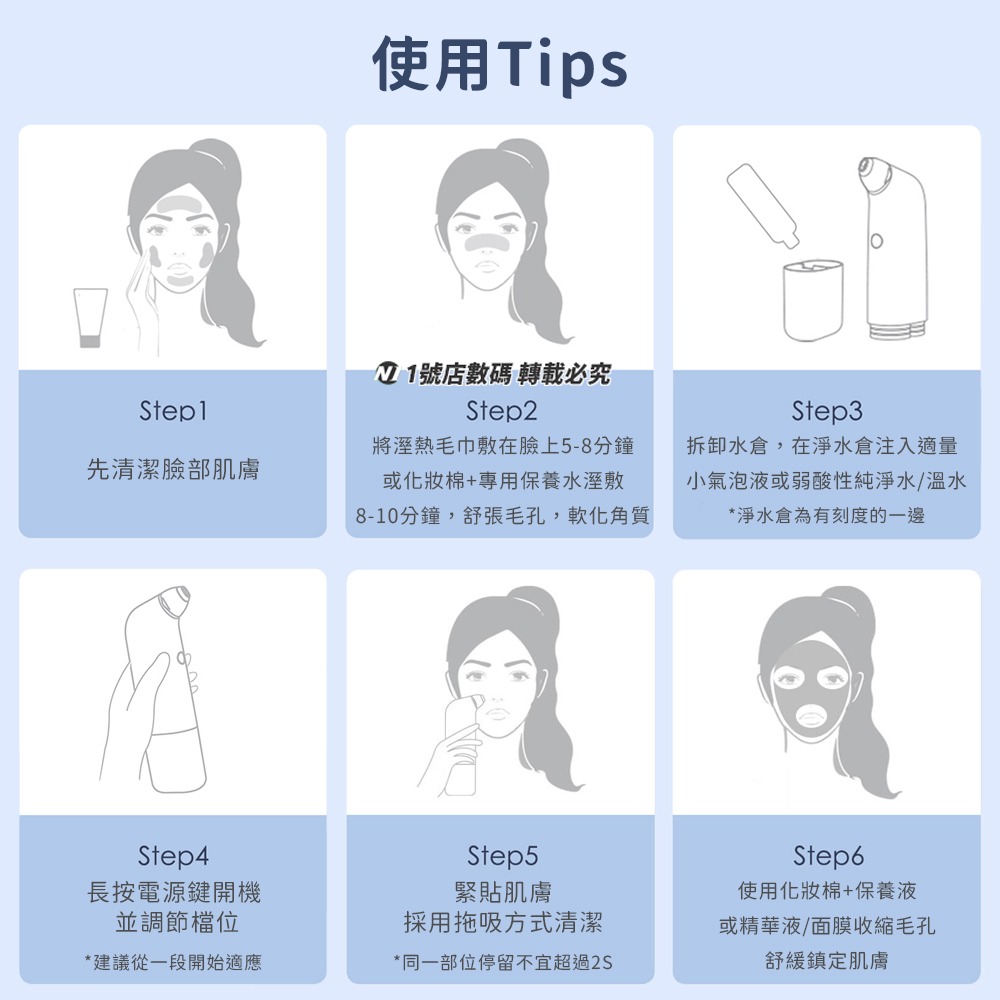 使用Tips

1號店數碼 轉載必究

Step1
先清潔臉部肌膚

Step2
將溼熱毛巾敷在臉上5-8分鐘
或化妝棉+專用保養水溼敷
8-10分鐘，舒張毛孔，軟化角質

Step3
拆卸水倉，在淨水倉注入適量
小氣泡液或弱酸性純淨水/溫水
*淨水倉為有刻度的一邊

Step4
長按電源鍵開機
並調節檔位
*建議從一段開始適應

Step5
緊貼肌膚
採用拖吸方式清潔
*同一部位停留不宜超過2S

Step6
使用化妝棉+保養液
或精華液/面膜收縮毛孔
舒緩鎮定肌膚