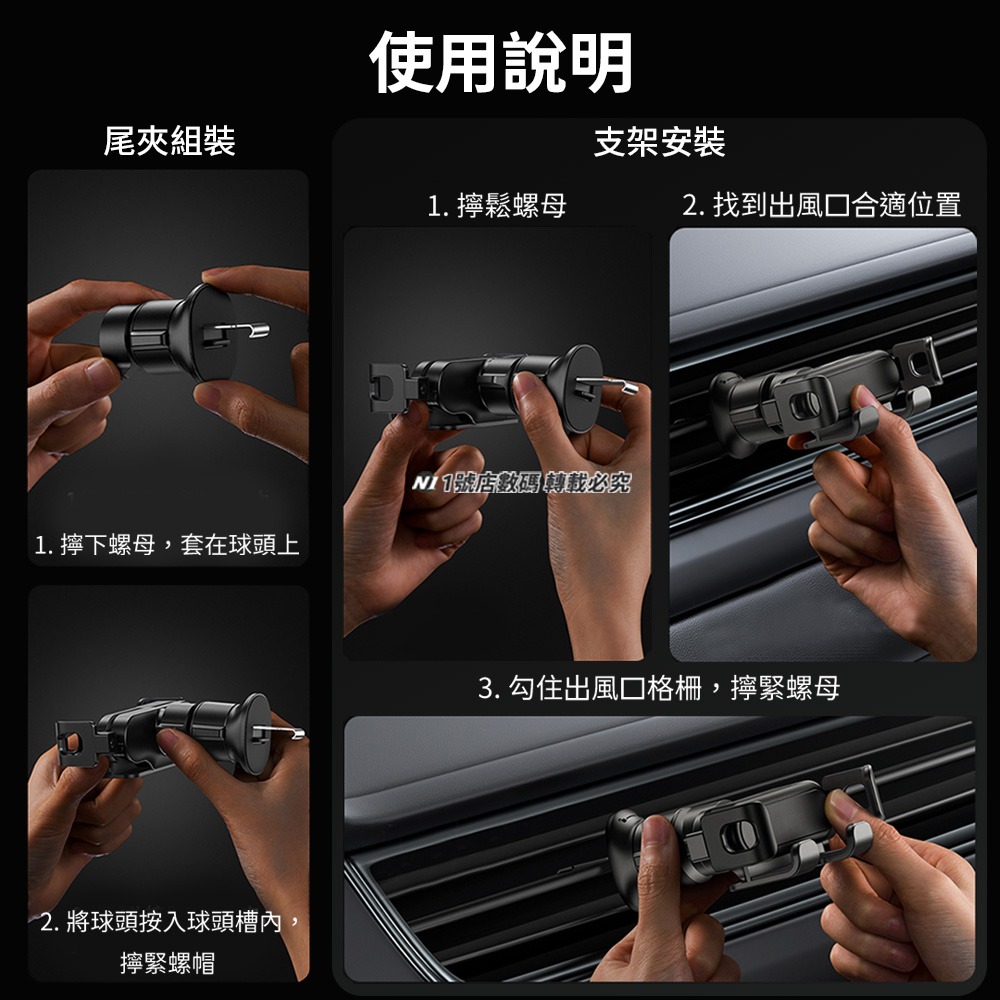 使用說明

尾夾組裝

1. 擰下螺母，套在球頭上

2. 將球頭按入球頭槽內，擰緊螺帽

支架安裝

1. 擰鬆螺母

N1 1號店數碼 轉載必究

2. 找到出風口合適位置

3. 勾住出風口格柵，擰緊螺母