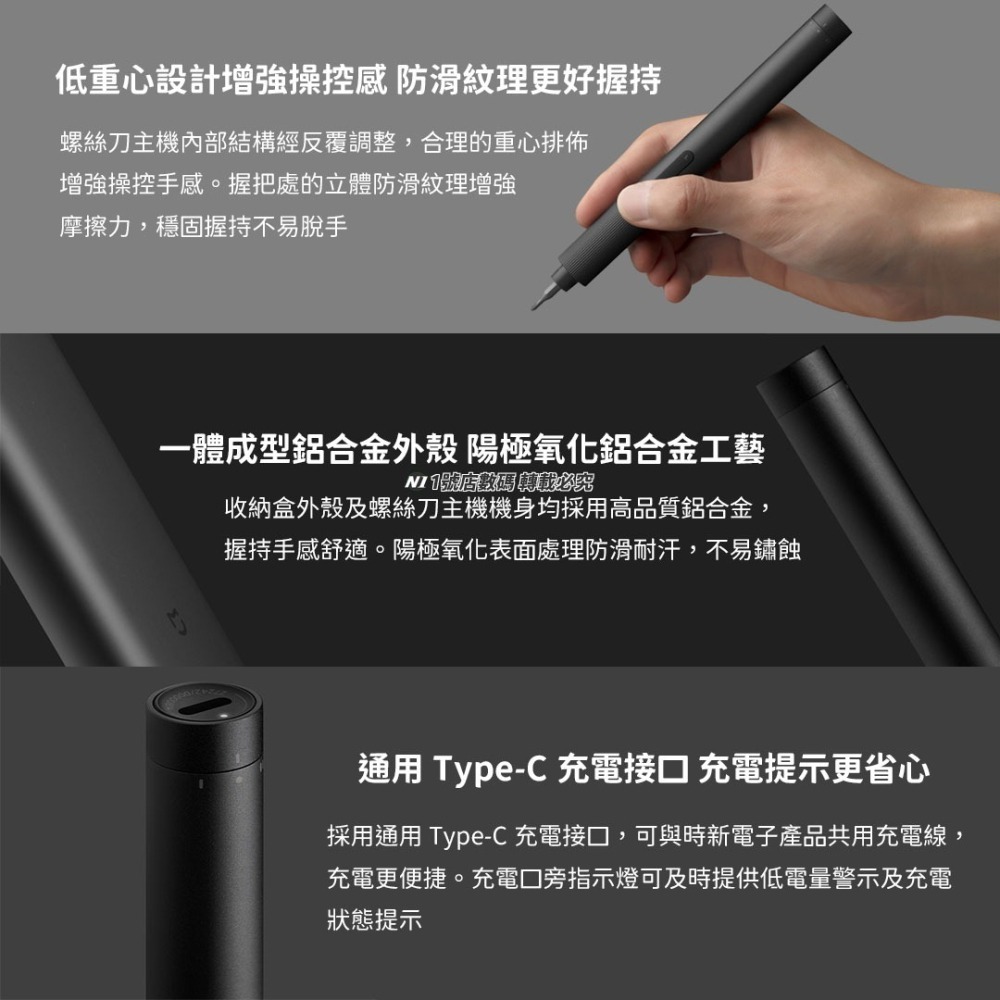 低重心設計增強操控感 防滑紋理更好握持

螺絲刀主機內部結構經反覆調整，合理的重心排佈增強操控手感。握把處的立體防滑紋理增強摩擦力，穩固握持不易脫手

一體成型鋁合金外殼 陽極氧化鋁合金工藝

N1 1號店數碼 轉載必究

收納盒外殼及螺絲刀主機機身均採用高品質鋁合金，握持手感舒適。陽極氧化表面處理防滑耐汗，不易鏽蝕

通用 Type-C 充電接口 充電提示更省心

採用通用 Type-C 充電接口，可與時新電子產品共用充電線，充電更便捷。充電口旁指示燈可及時提供低電量警示及充電狀態提示