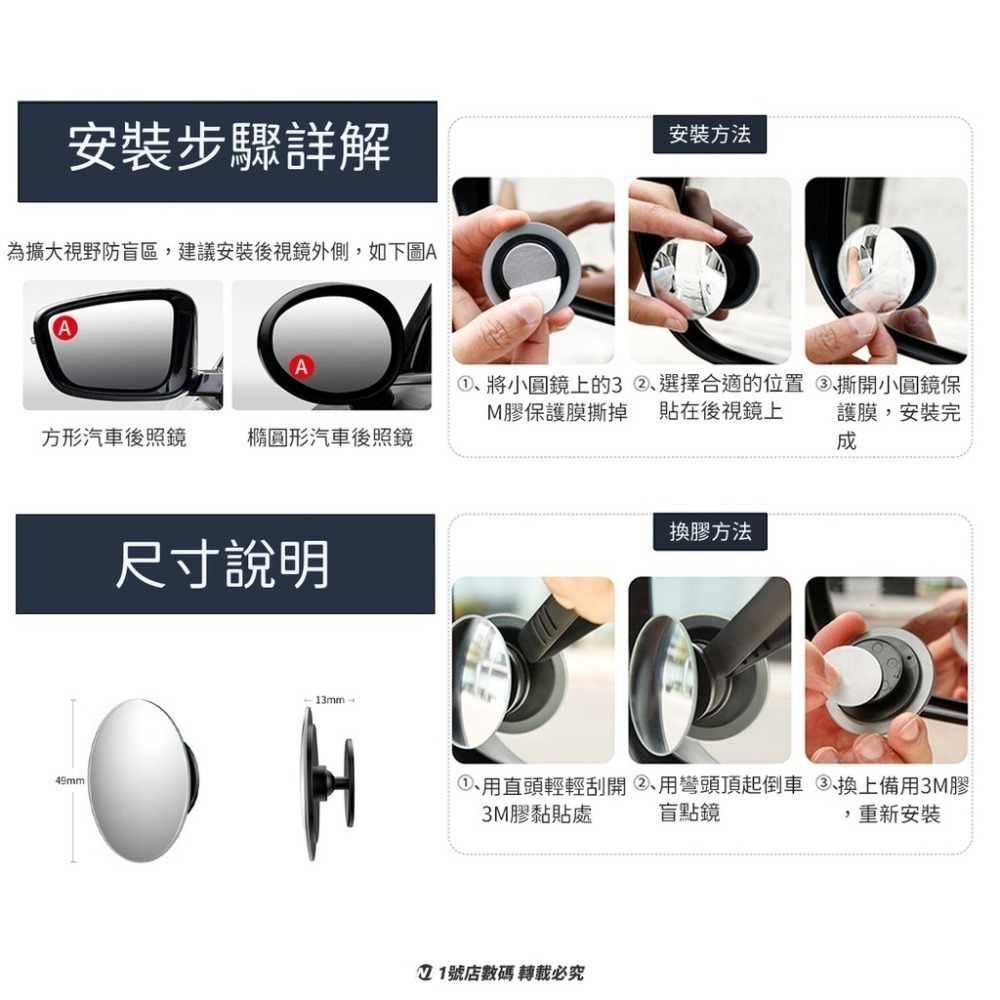 安裝步驟詳解

為擴大視野防盲區，建議安裝後視鏡外側，如下圖A

A

A

方形汽車後照鏡

橢圓形汽車後照鏡

安裝方法

①、將小圓鏡上的3M膠保護膜撕掉

②、選擇合適的位置貼在後視鏡上

③、撕開小圓鏡保護膜，安裝完成

尺寸說明

49mm

13mm

換膠方法

①、用直頭輕輕刮開3M膠黏貼處

②、用彎頭頂起倒車盲點鏡

③、換上備用3M膠，重新安裝

1號店數碼 轉載必究