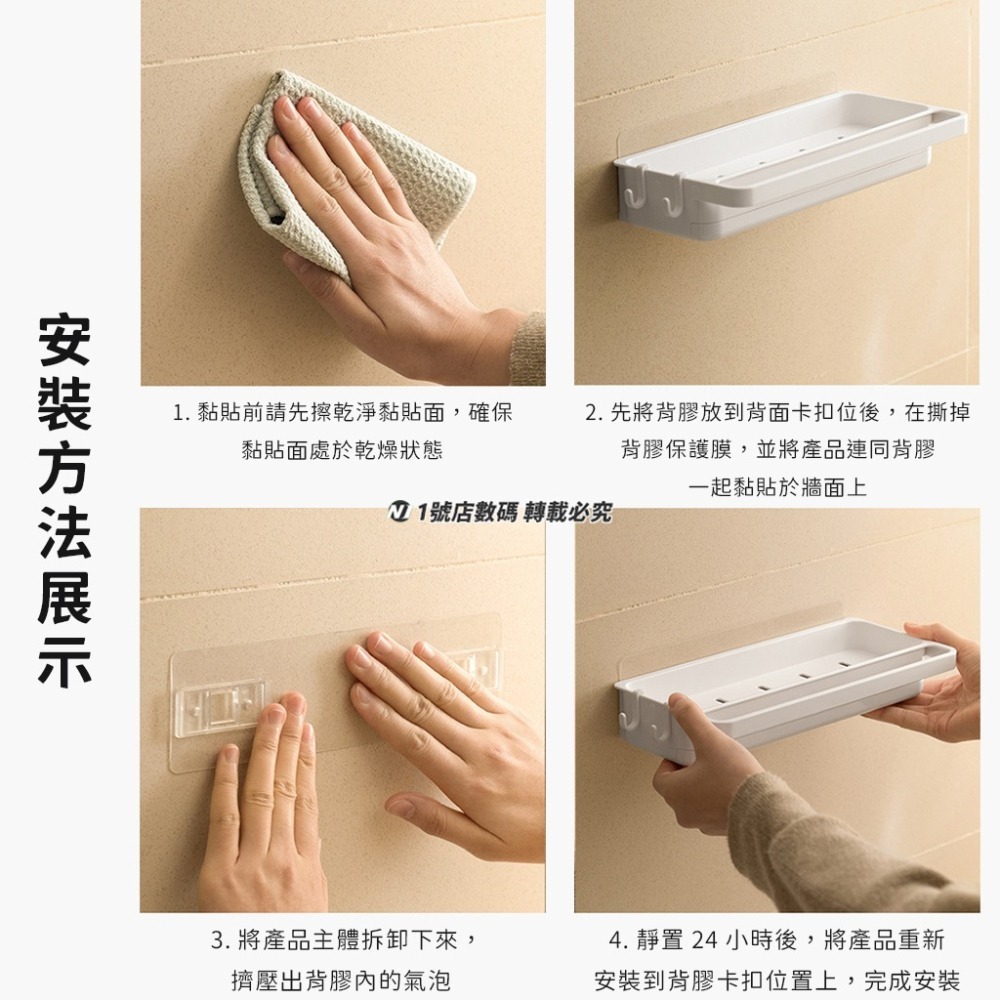 安裝方法展示

1. 黏貼前請先擦乾淨黏貼面，確保黏貼面處於乾燥狀態

2. 先將背膠放到背面卡扣位後，在撕掉背膠保護膜，並將產品連同背膠一起黏貼於牆面上

1號店數碼 轉載必究

3. 將產品主體拆卸下來，擠壓出背膠內的氣泡

4. 靜置 24 小時後，將產品重新安裝到背膠卡扣位置上，完成安裝