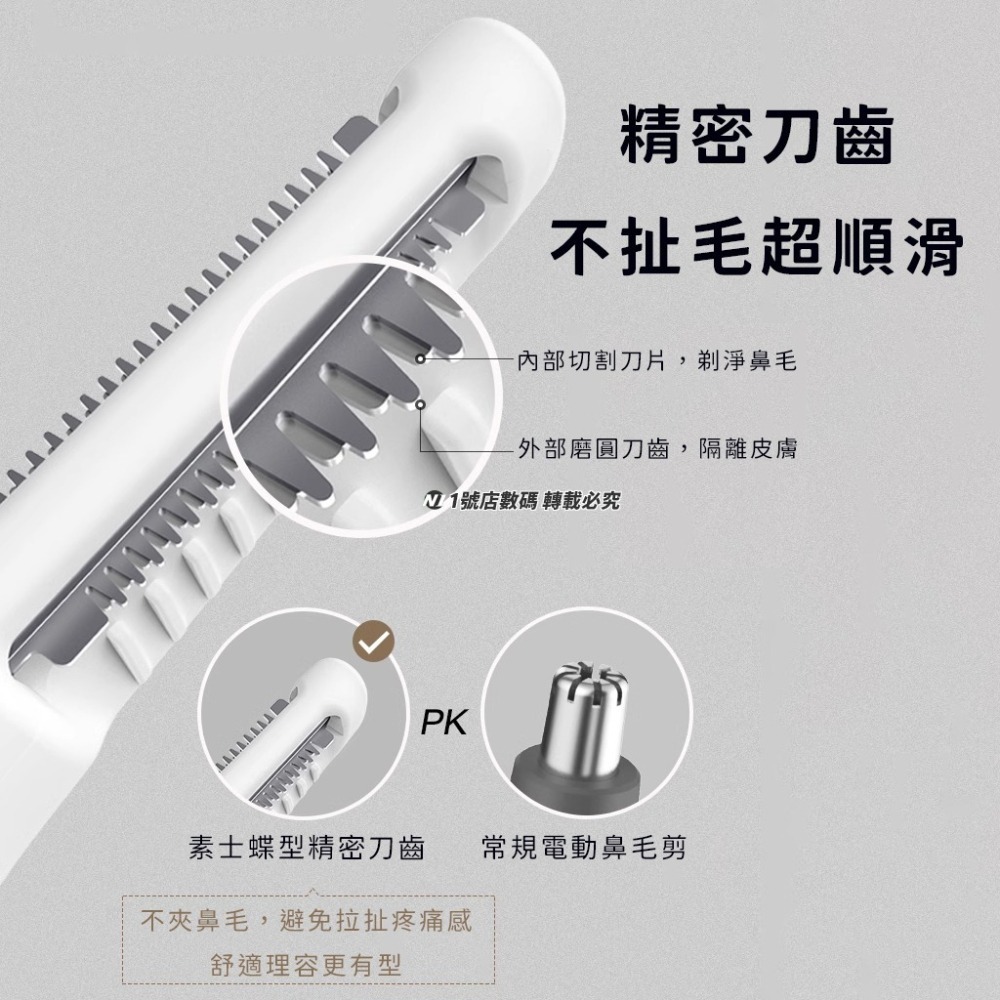 精密刀齒
不扯毛超順滑

內部切割刀片，剃淨鼻毛

外部磨圓刀齒，隔離皮膚

1號店數碼 轉載必究

PK

素士蝶型精密刀齒

常規電動鼻毛剪

不夾鼻毛，避免拉扯疼痛感
舒適理容更有型