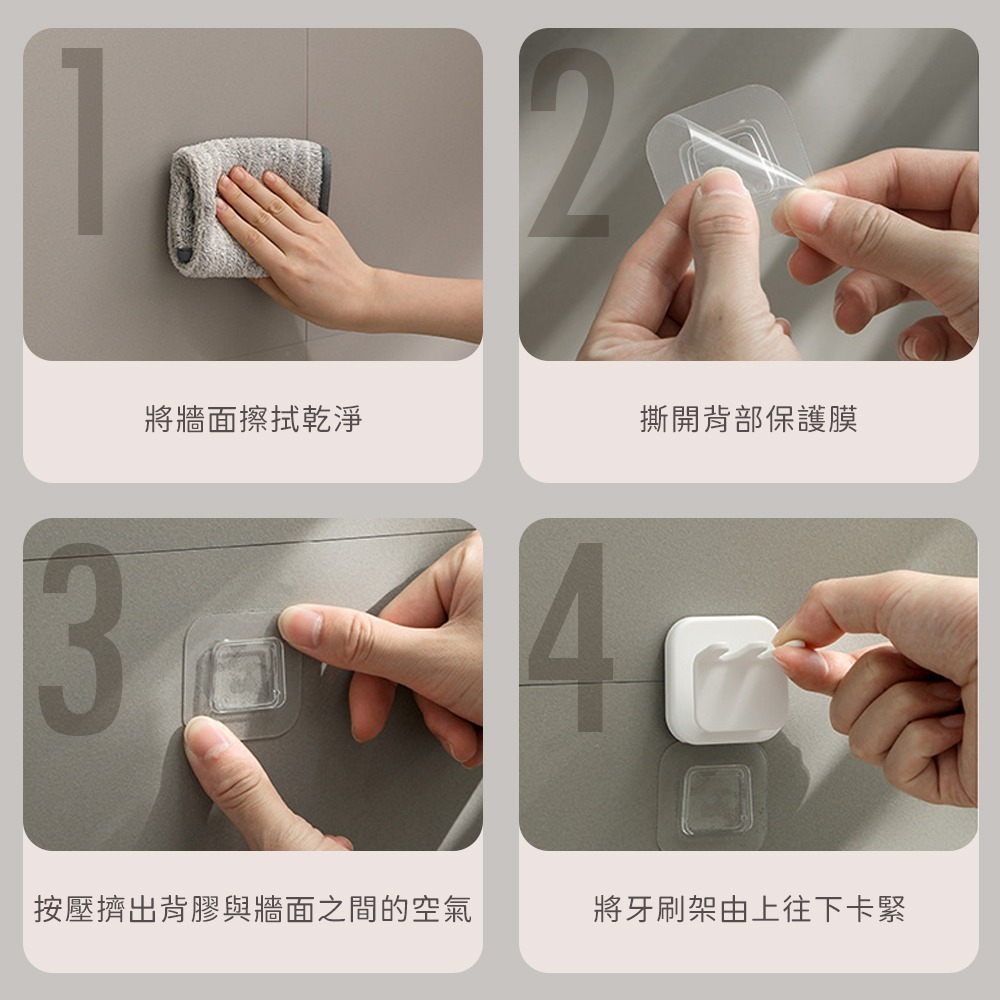 1

將牆面擦拭乾淨

2

撕開背部保護膜

3

按壓擠出背膠與牆面之間的空氣

4

將牙刷架由上往下卡緊