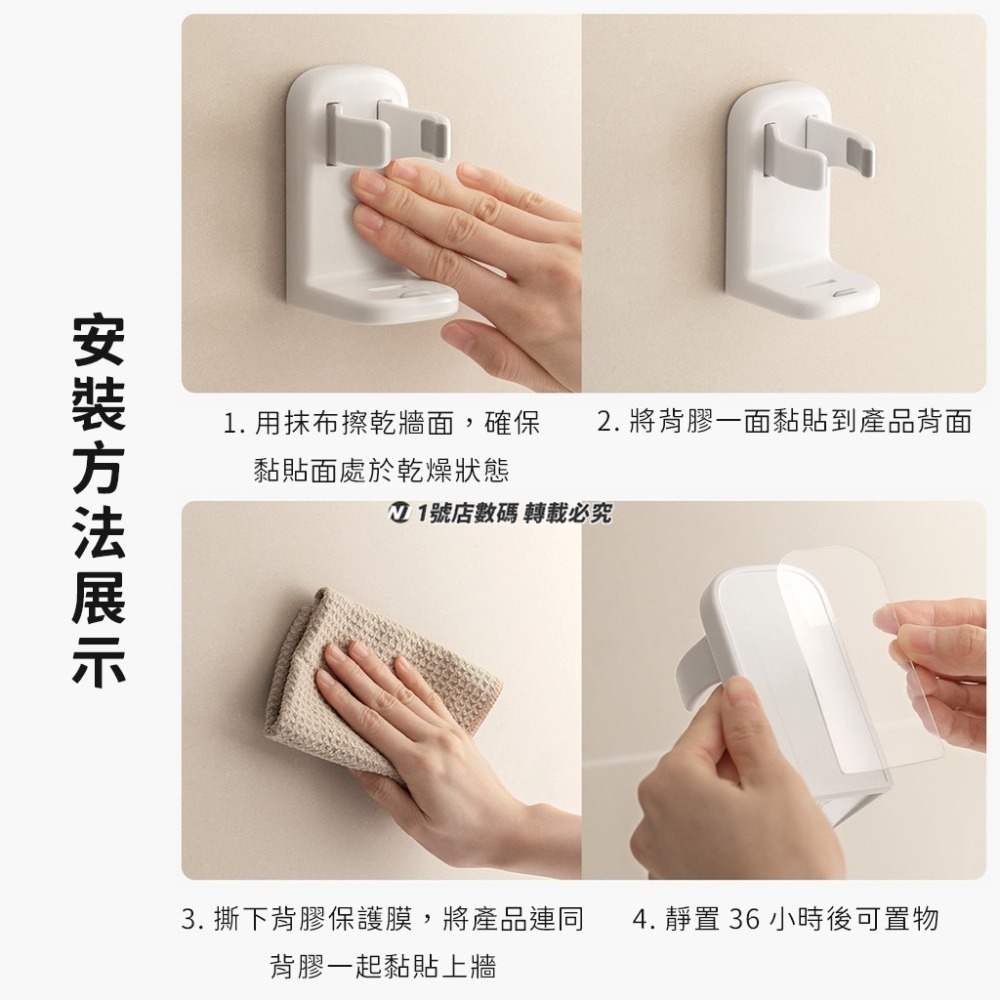 安裝方法展示

1. 用抹布擦乾牆面，確保黏貼面處於乾燥狀態

2. 將背膠一面黏貼到產品背面

1號店數碼 轉載必究

3. 撕下背膠保護膜，將產品連同背膠一起黏貼上牆

4. 靜置 36 小時後可置物