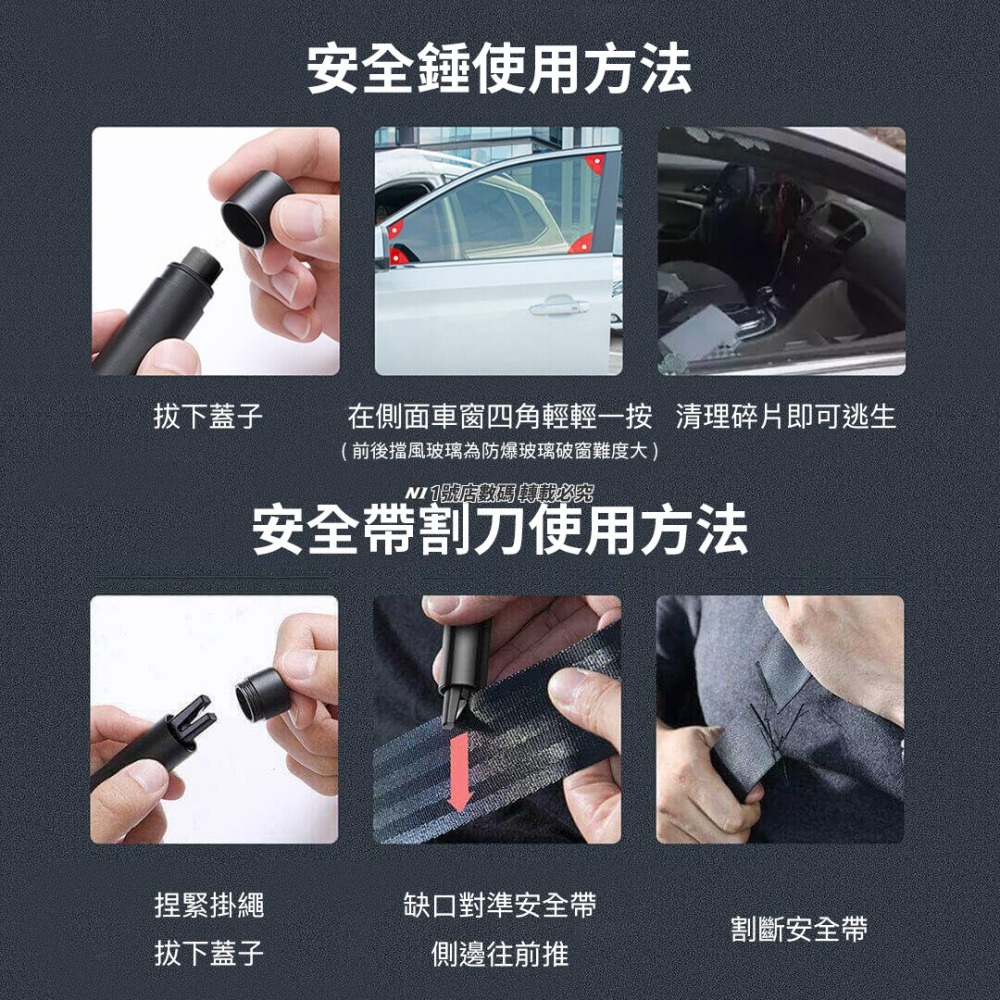 安全錘使用方法

拔下蓋子

在側面車窗四角輕輕一按
（前後擋風玻璃為防爆玻璃破窗難度大）

清理碎片即可逃生

N1 1號店數碼 轉載必究

安全帶割刀使用方法

捏緊掛繩
拔下蓋子

缺口對準安全帶
側邊往前推

割斷安全帶