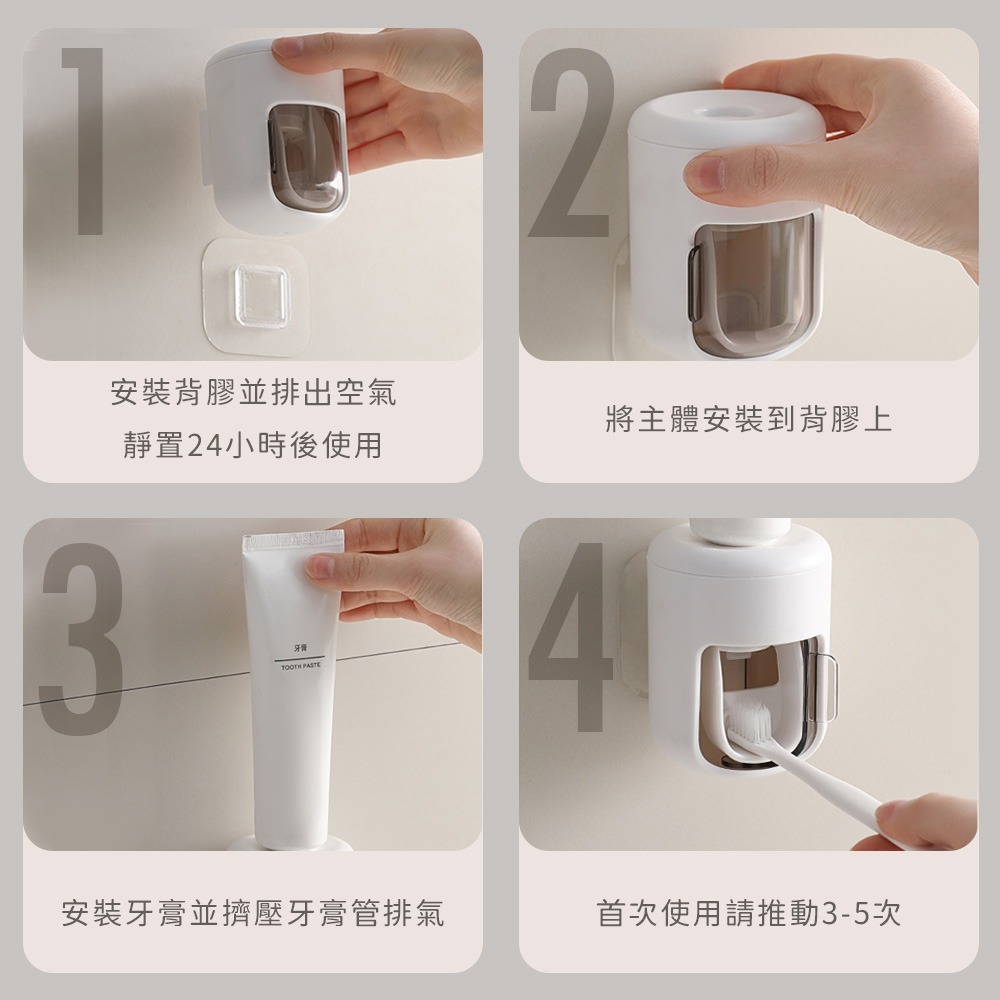 1

安裝背膠並排出空氣
靜置24小時後使用

2

將主體安裝到背膠上

3

牙膏
TOOTH PASTE

安裝牙膏並擠壓牙膏管排氣

4

首次使用請推動3-5次