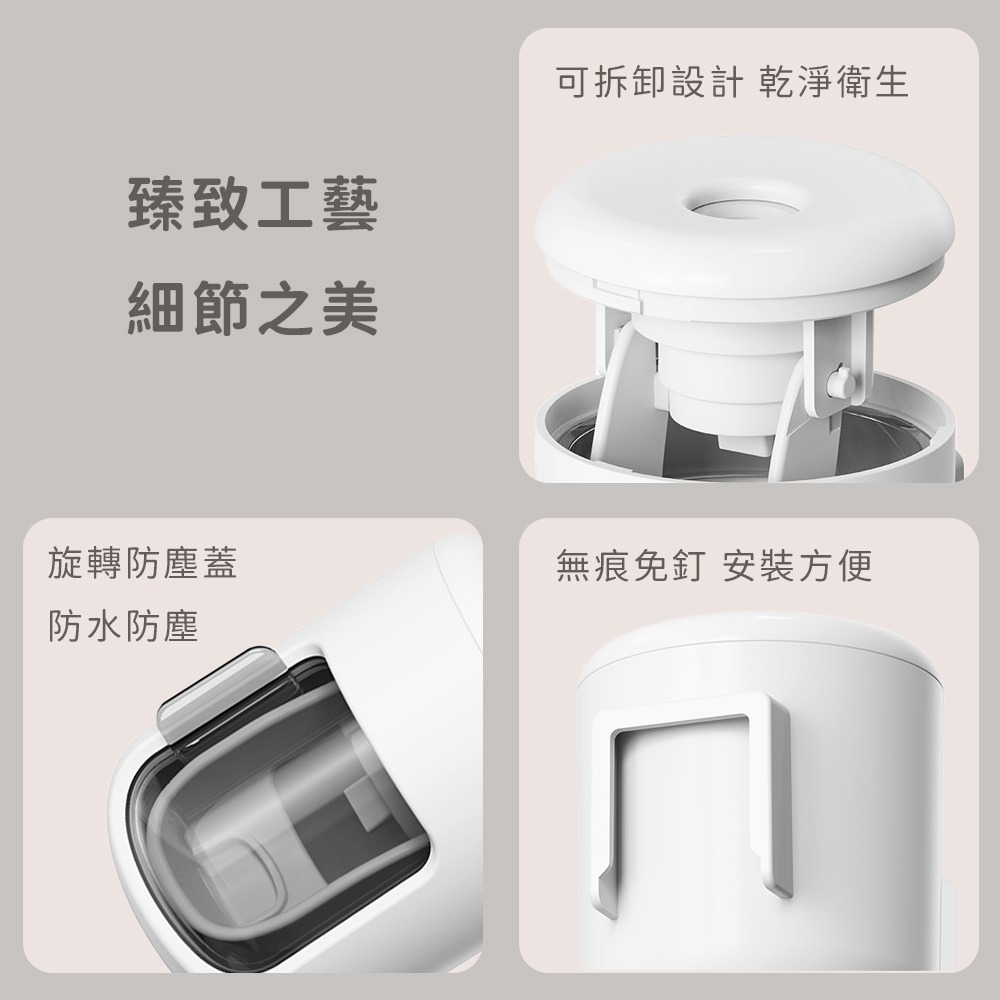 臻致工藝

細節之美

可拆卸設計 乾淨衛生

旋轉防塵蓋

防水防塵

無痕免釘 安裝方便