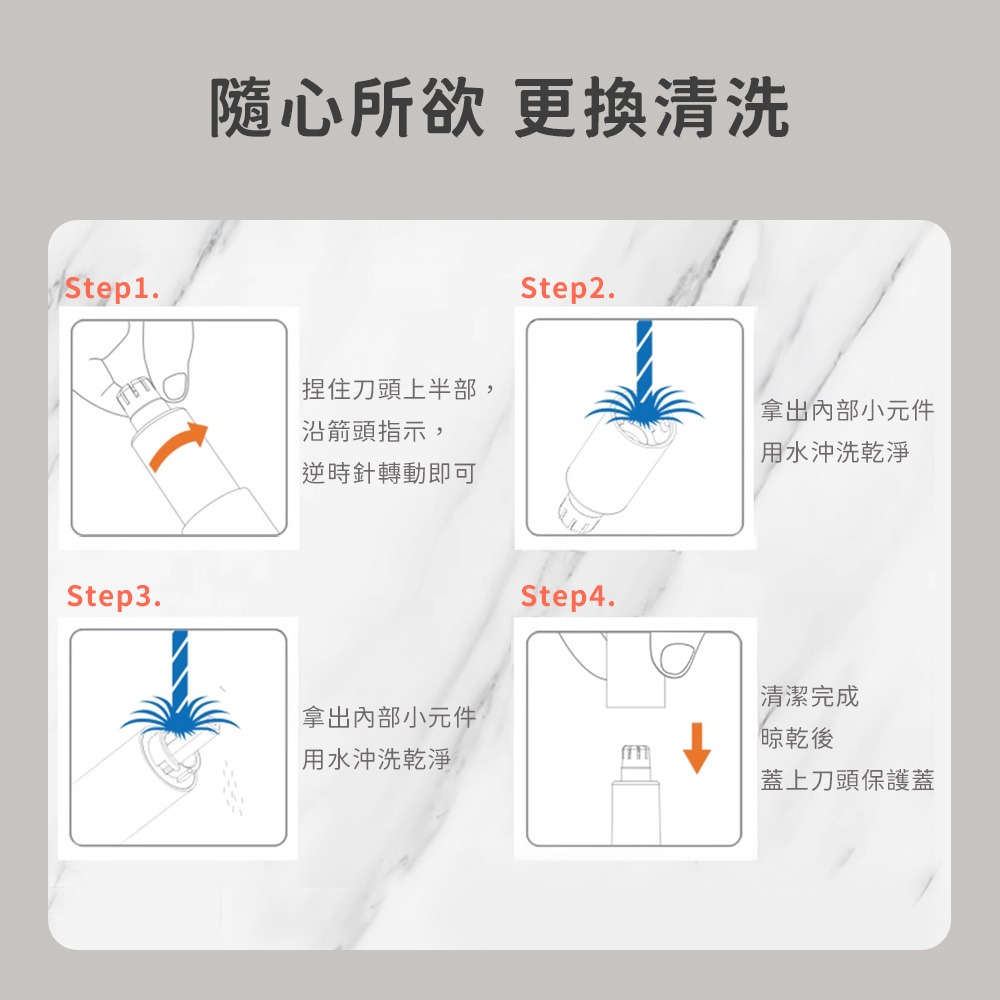 隨心所欲 更換清洗

Step1.

捏住刀頭上半部，
沿箭頭指示，
逆時針轉動即可

Step2.

拿出內部小元件
用水沖洗乾淨

Step3.

拿出內部小元件
用水沖洗乾淨

Step4.

清潔完成
晾乾後
蓋上刀頭保護蓋