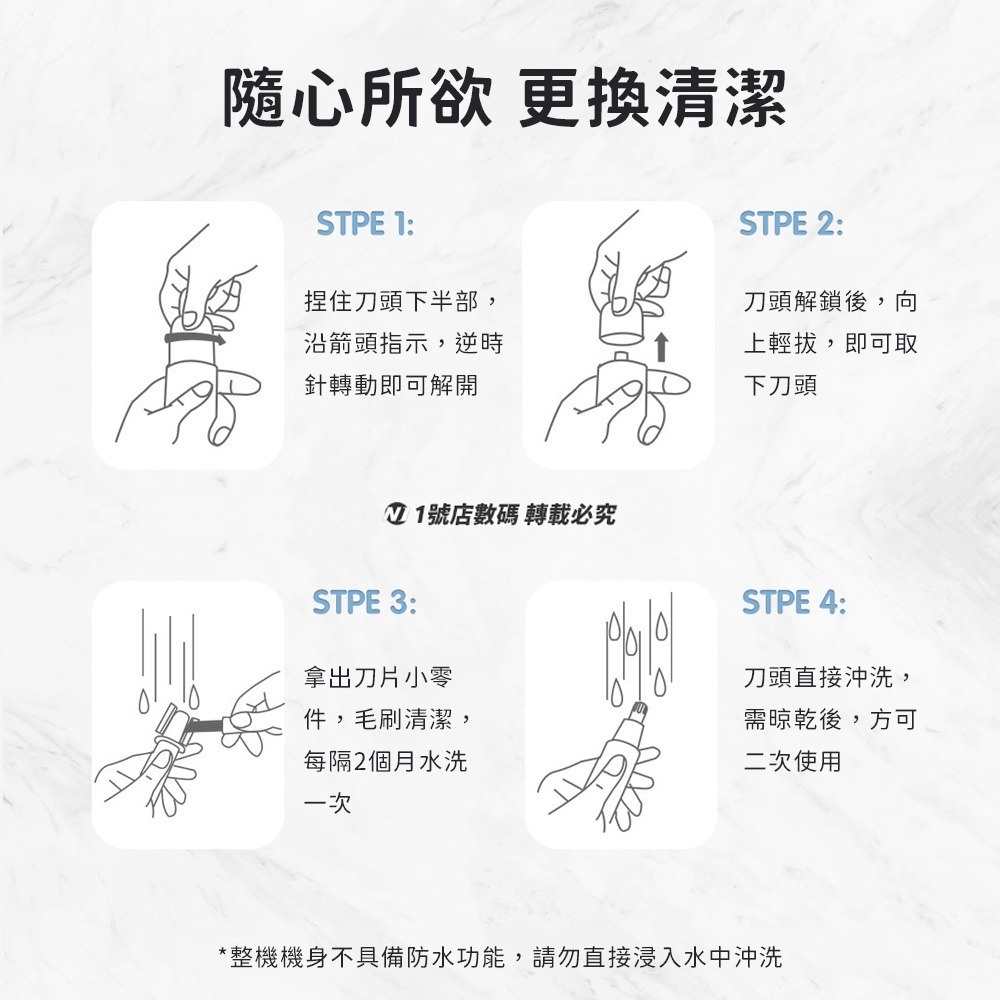 隨心所欲 更換清潔

STPE 1:

捏住刀頭下半部，沿箭頭指示，逆時針轉動即可解開

STPE 2:

刀頭解鎖後，向上輕拔，即可取下刀頭

1號店數碼 轉載必究

STPE 3:

拿出刀片小零件，毛刷清潔，每隔2個月水洗一次

STPE 4:

刀頭直接沖洗，需晾乾後，方可二次使用

*整機機身不具備防水功能，請勿直接浸入水中沖洗