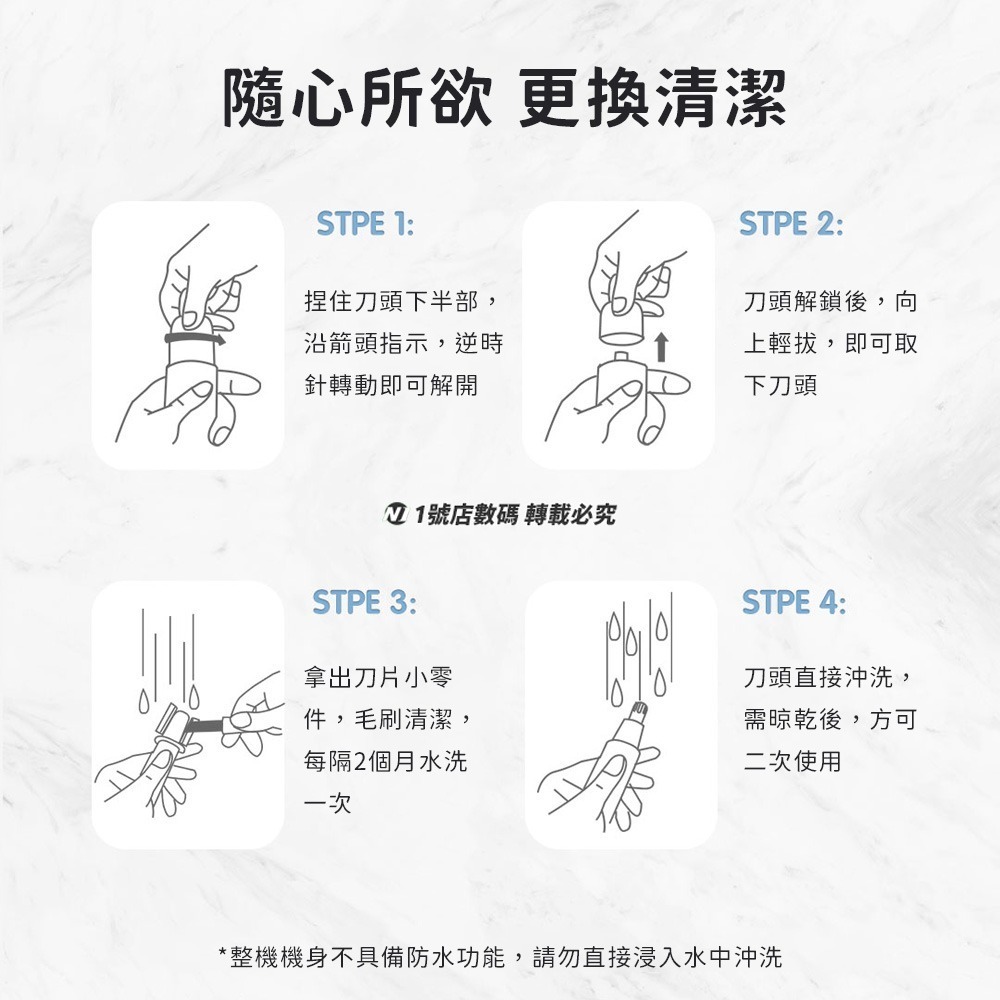 隨心所欲 更換清潔

STPE 1:

捏住刀頭下半部，沿箭頭指示，逆時針轉動即可解開

STPE 2:

刀頭解鎖後，向上輕拔，即可取下刀頭

1號店數碼 轉載必究

STPE 3:

拿出刀片小零件，毛刷清潔，每隔2個月水洗一次

STPE 4:

刀頭直接沖洗，需晾乾後，方可二次使用

*整機機身不具備防水功能，請勿直接浸入水中沖洗