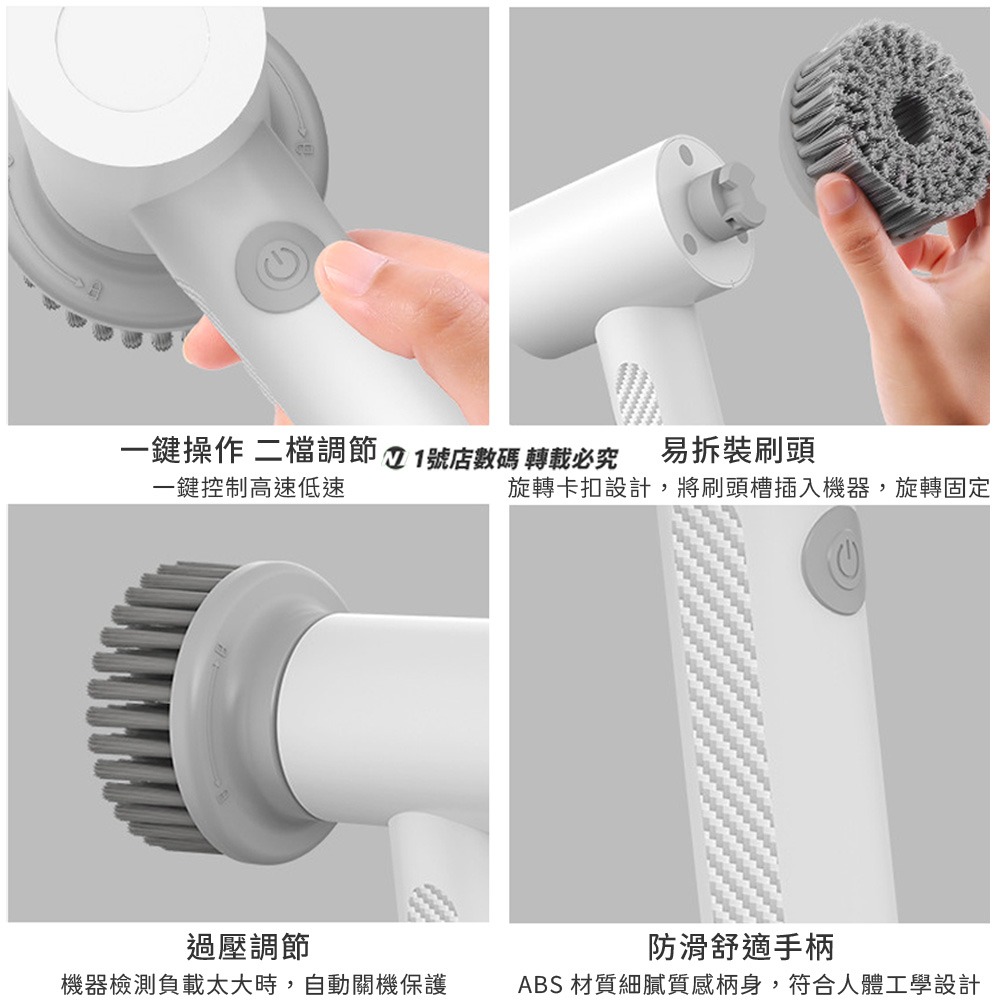 一鍵操作 二檔調節

一鍵控制高速低速

1號店數碼 轉載必究

易拆裝刷頭

旋轉卡扣設計，將刷頭槽插入機器，旋轉固定

過壓調節

機器檢測負載太大時，自動關機保護

防滑舒適手柄

ABS 材質細膩質感柄身，符合人體工學設計