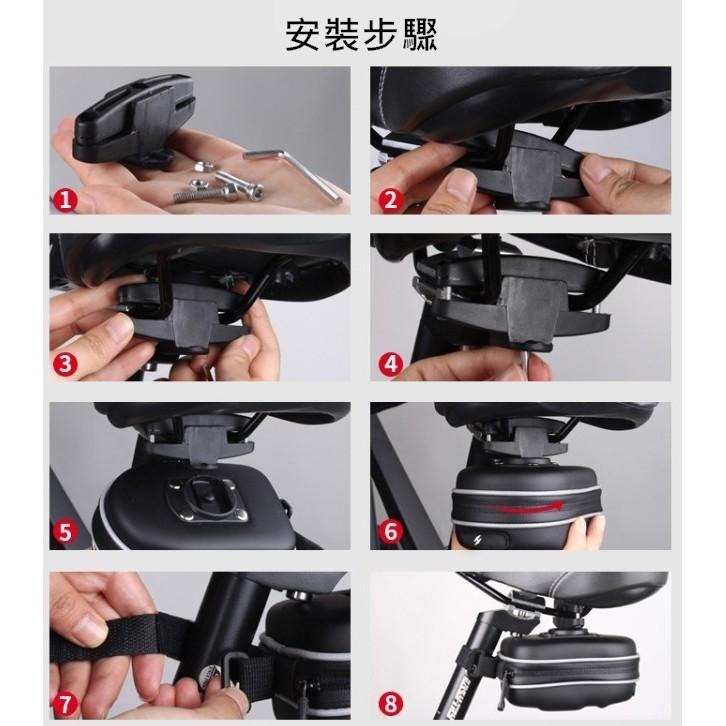 安裝步驟

1

2

3

4

5

6

7

8