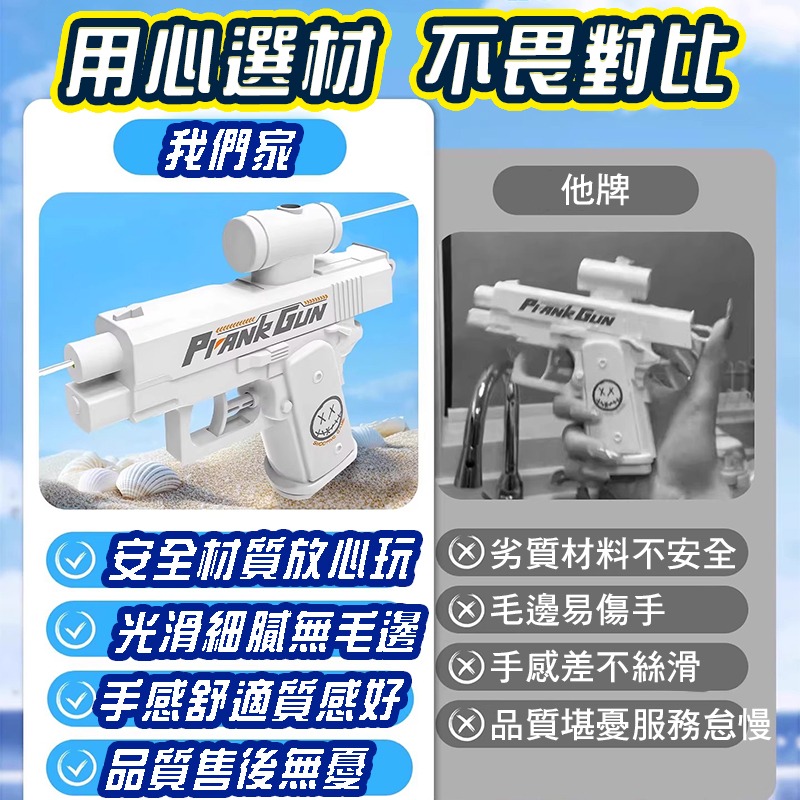 用心選材 不畏對比

我們家

PRANK GUN

安全材質放心玩

光滑細膩無毛邊

手感舒適質感好

品質售後無憂

他牌

PRANK GUN

劣質材料不安全

毛邊易傷手

手感差不絲滑

品質堪憂服務怠慢