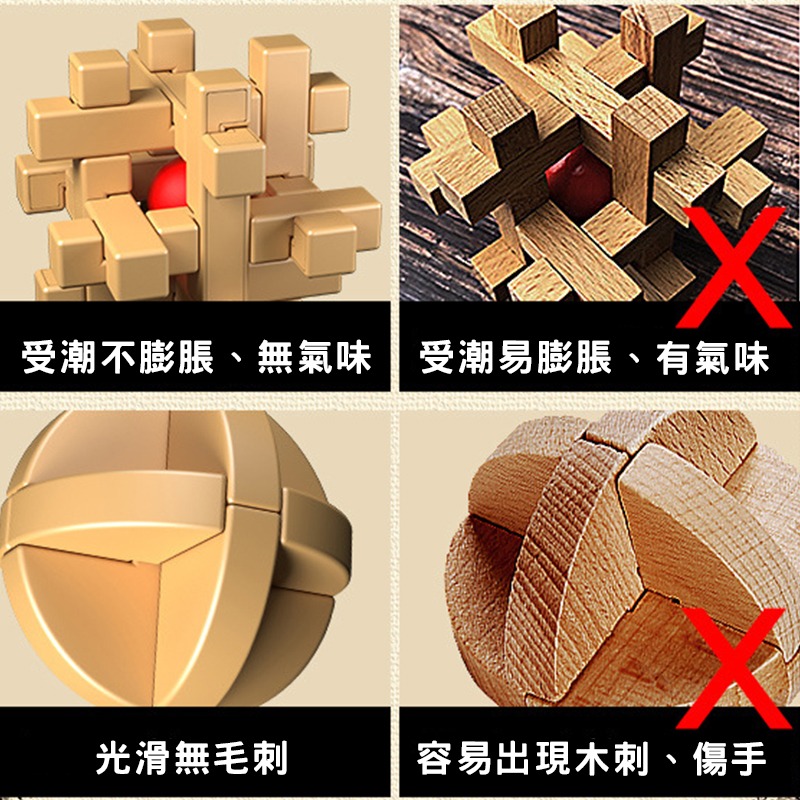 受潮不膨脹、無氣味

受潮易膨脹、有氣味

光滑無毛刺

容易出現木刺、傷手