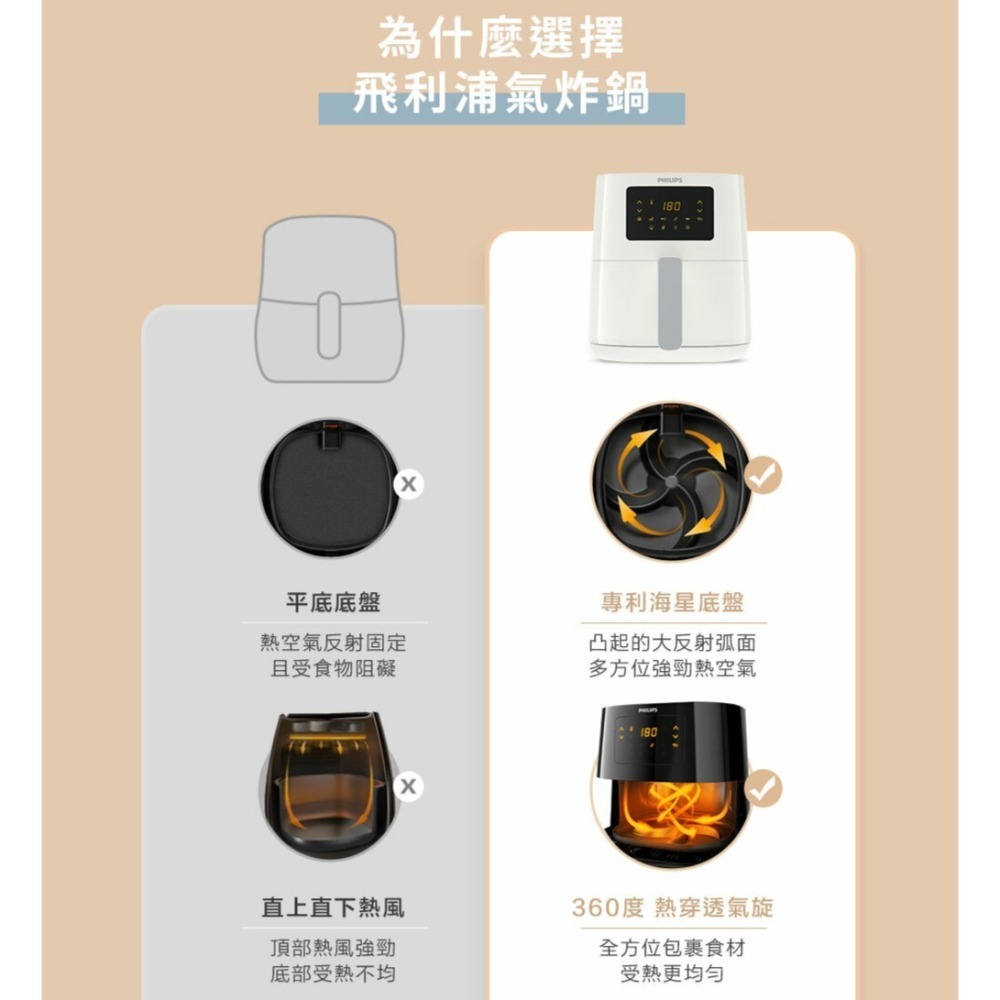 為什麼選擇
飛利浦氣炸鍋

PHILIPS
180

x

平底底盤
熱空氣反射固定
且受食物阻礙

x

直上直下熱風
頂部熱風強勁
底部受熱不均

專利海星底盤
凸起的大反射弧面
多方位強勁熱空氣

PHILIPS
180

360度 熱穿透氣旋
全方位包裹食材
受熱更均勻