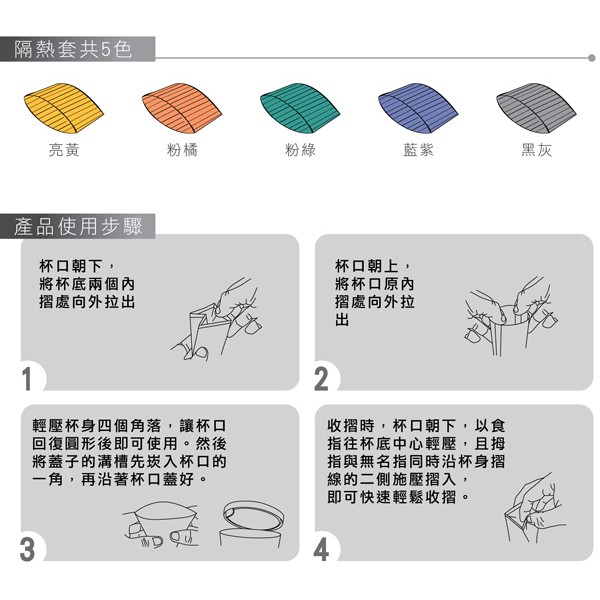 隔熱套共5色

亮黃
粉橘
粉綠
藍紫
黑灰

產品使用步驟

杯口朝下，將杯底兩個內摺處向外拉出

1

杯口朝上，將杯口原內摺處向外拉出

2

輕壓杯身四個角落，讓杯口回復圓形後即可使用。然後將蓋子的溝槽先崁入杯口的一角，再沿著杯口蓋好。

3

收摺時，杯口朝下，以食指往杯底中心輕壓，且拇指與無名指同時沿杯身摺線的二側施壓摺入，即可快速輕鬆收摺。

4