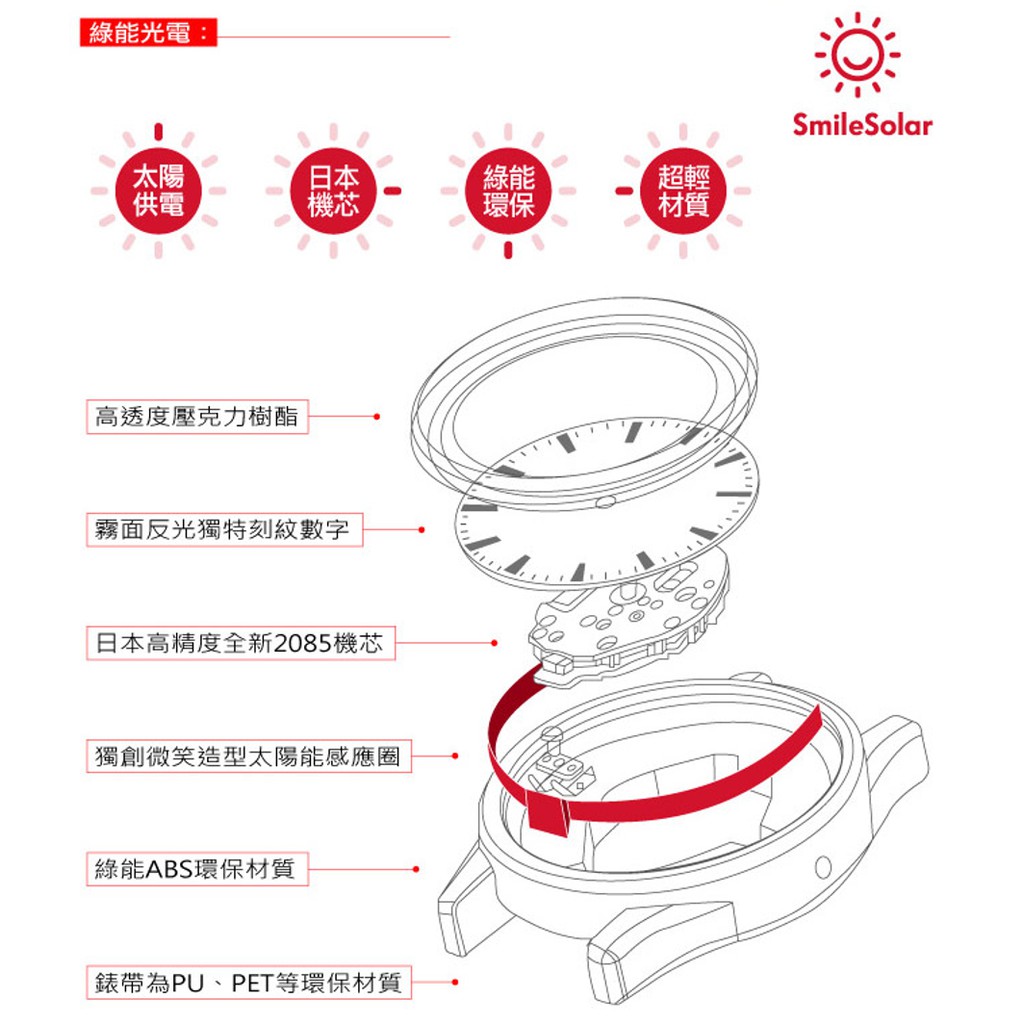 綠能光電：

SmileSolar

太陽供電

日本機芯

綠能環保

超輕材質

高透度壓克力樹酯

霧面反光獨特刻紋數字

日本高精度全新2085機芯

獨創微笑造型太陽能感應圈

綠能ABS環保材質

錶帶為PU、PET等環保材質