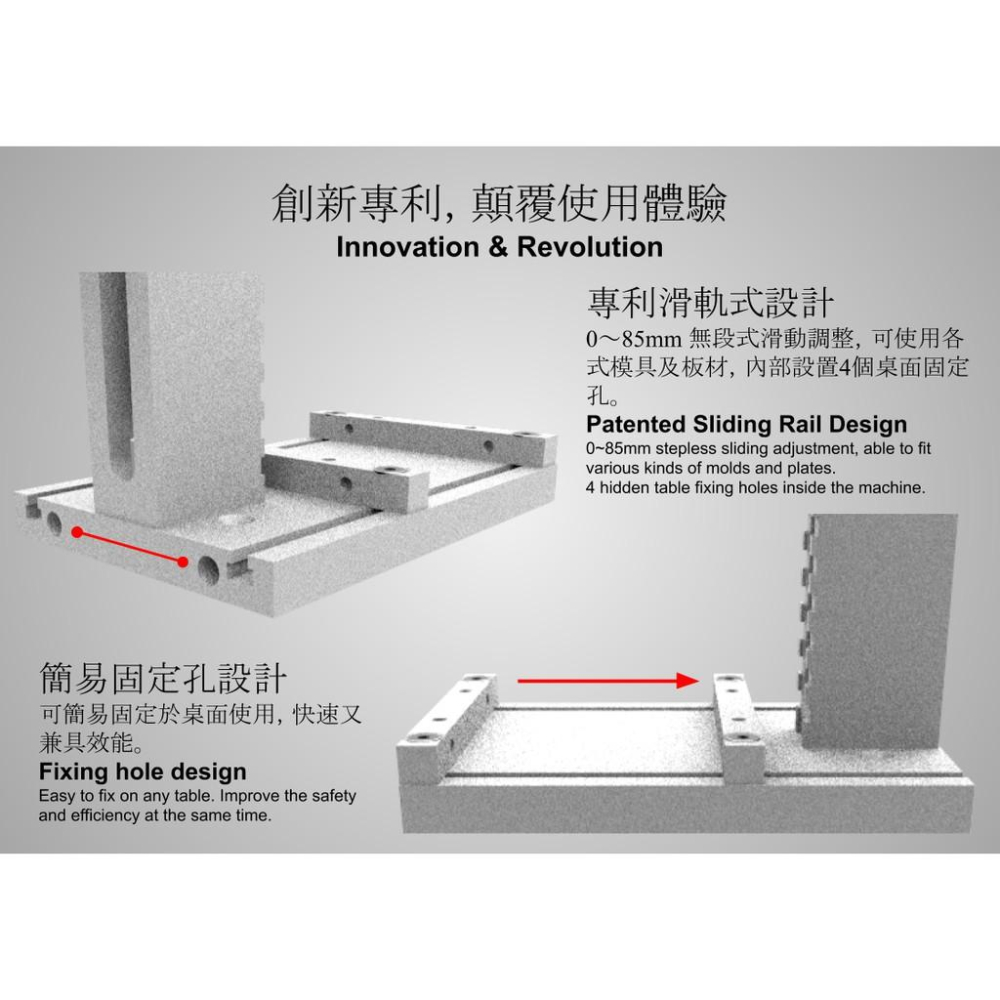 創新專利, 顛覆使用體驗
Innovation & Revolution

專利滑軌式設計
0～85mm 無段式滑動調整, 可使用各式模具及板材, 內部設置4個桌面固定孔。
Patented Sliding Rail Design
0~85mm stepless sliding adjustment, able to fit various kinds of molds and plates.
4 hidden table fixing holes inside the machine.

簡易固定孔設計
可簡易固定於桌面使用, 快速又兼具效能。
Fixing hole design
Easy to fix on any table. Improve the safety and efficiency at the same time.