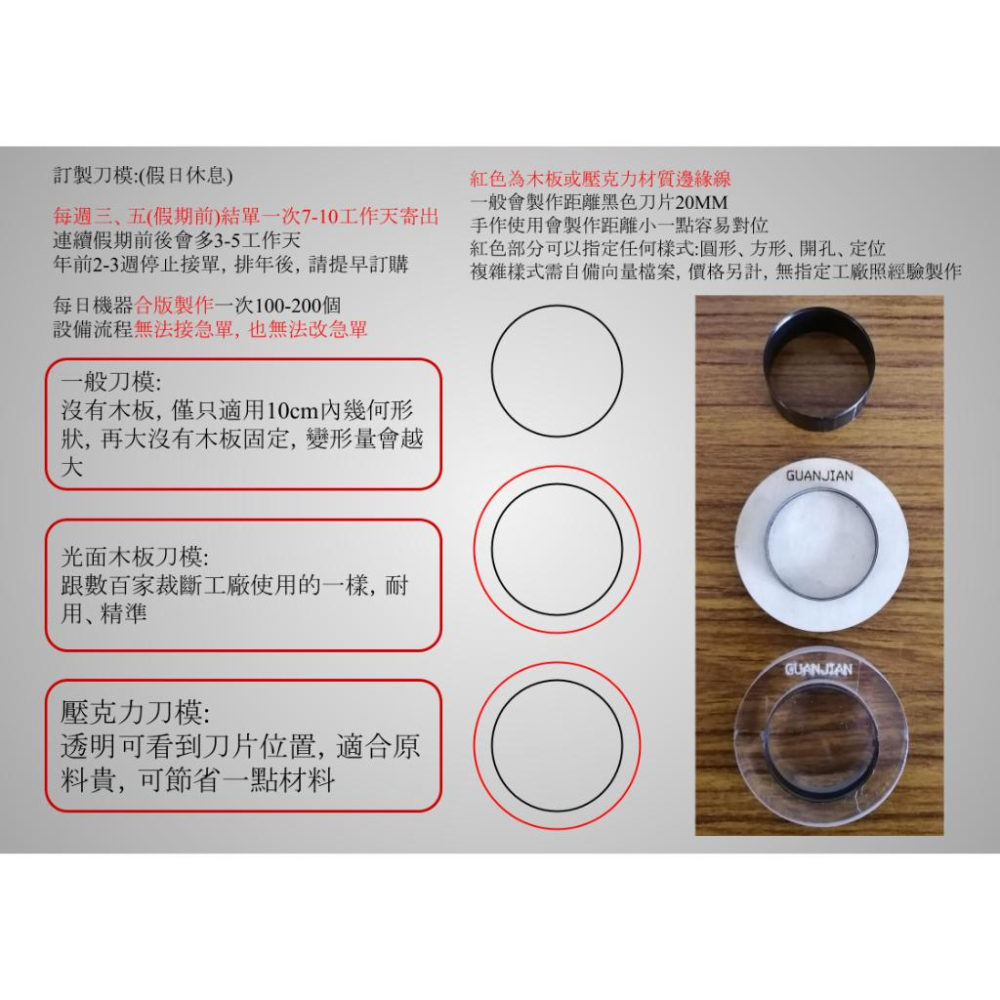 訂製刀模:(假日休息)

每週三、五(假期前)結單一次7-10工作天寄出
連續假期前後會多3-5工作天
年前2-3週停止接單, 排年後, 請提早訂購

每日機器合版製作一次100-200個
設備流程無法接急單, 也無法改急單

一般刀模:
沒有木板, 僅只適用10cm內幾何形狀, 再大沒有木板固定, 變形量會越大

光面木板刀模:
跟數百家裁斷工廠使用的一樣, 耐用、精準

壓克力刀模:
透明可看到刀片位置, 適合原料貴, 可節省一點材料

紅色為木板或壓克力材質邊緣線
一般會製作距離黑色刀片20MM
手作使用會製作距離小一點容易對位
紅色部分可以指定任何樣式:圓形、方形、開孔、定位
複雜樣式需自備向量檔案, 價格另計, 無指定工廠照經驗製作

GUANJIAN

GUANJIAN