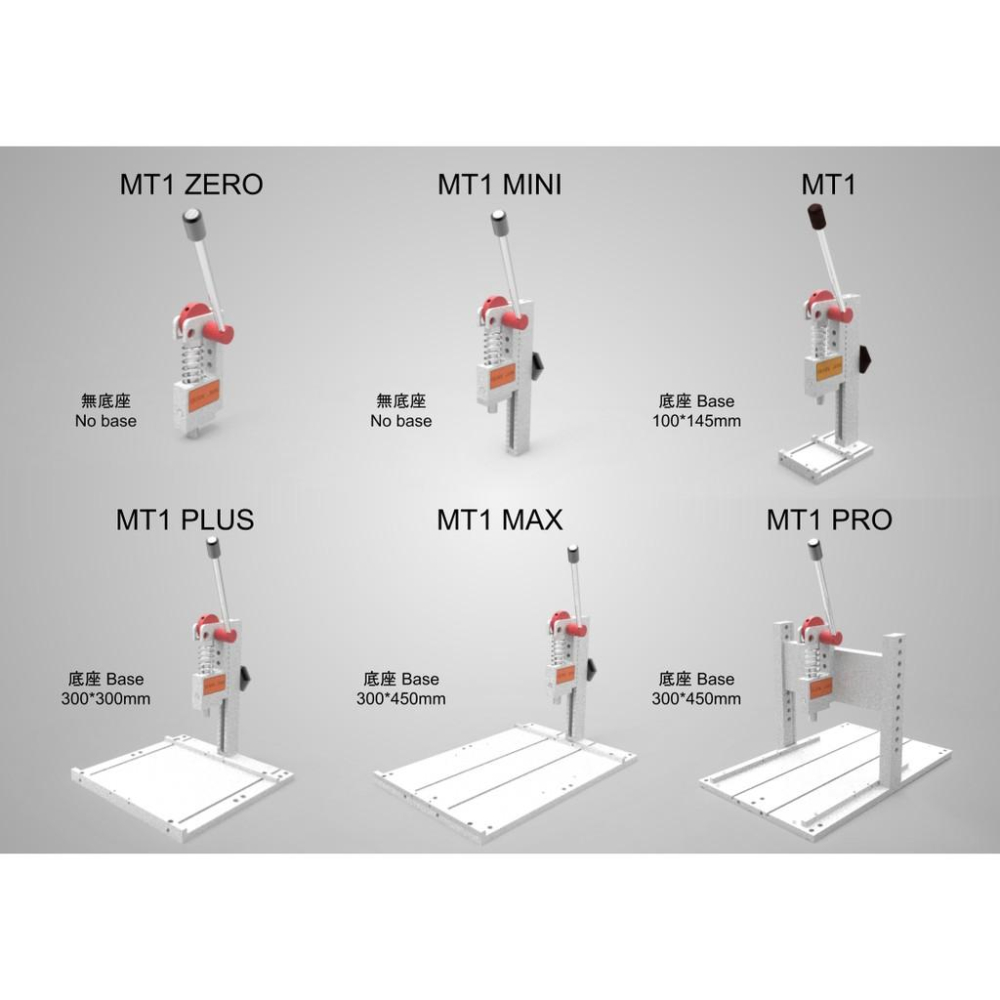 MT1 ZERO

無底座
No base

MT1 MINI

無底座
No base

MT1

底座 Base
100*145mm

MT1 PLUS

底座 Base
300*300mm

MT1 MAX

底座 Base
300*450mm

MT1 PRO

底座 Base
300*450mm