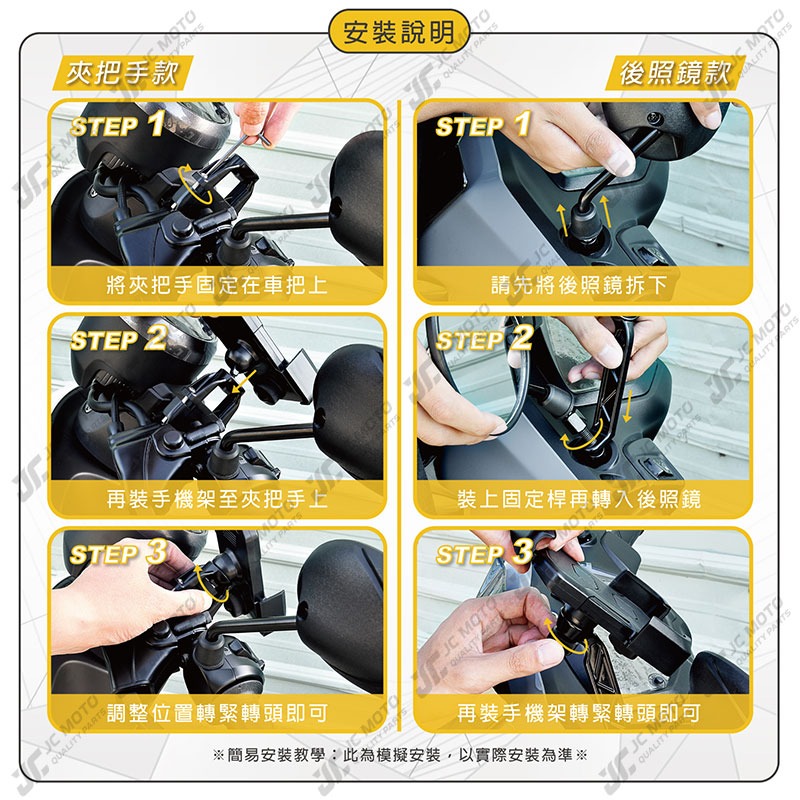 安裝說明

夾把手款

STEP 1
將夾把手固定在車把上

STEP 2
再裝手機架至夾把手上

STEP 3
調整位置轉緊轉頭即可

後照鏡款

STEP 1
請先將後照鏡拆下

STEP 2
裝上固定桿再轉入後照鏡

STEP 3
再裝手機架轉緊轉頭即可

※簡易安裝教學：此為模擬安裝，以實際安裝為準※

JC MOTO QUALITY PARTS