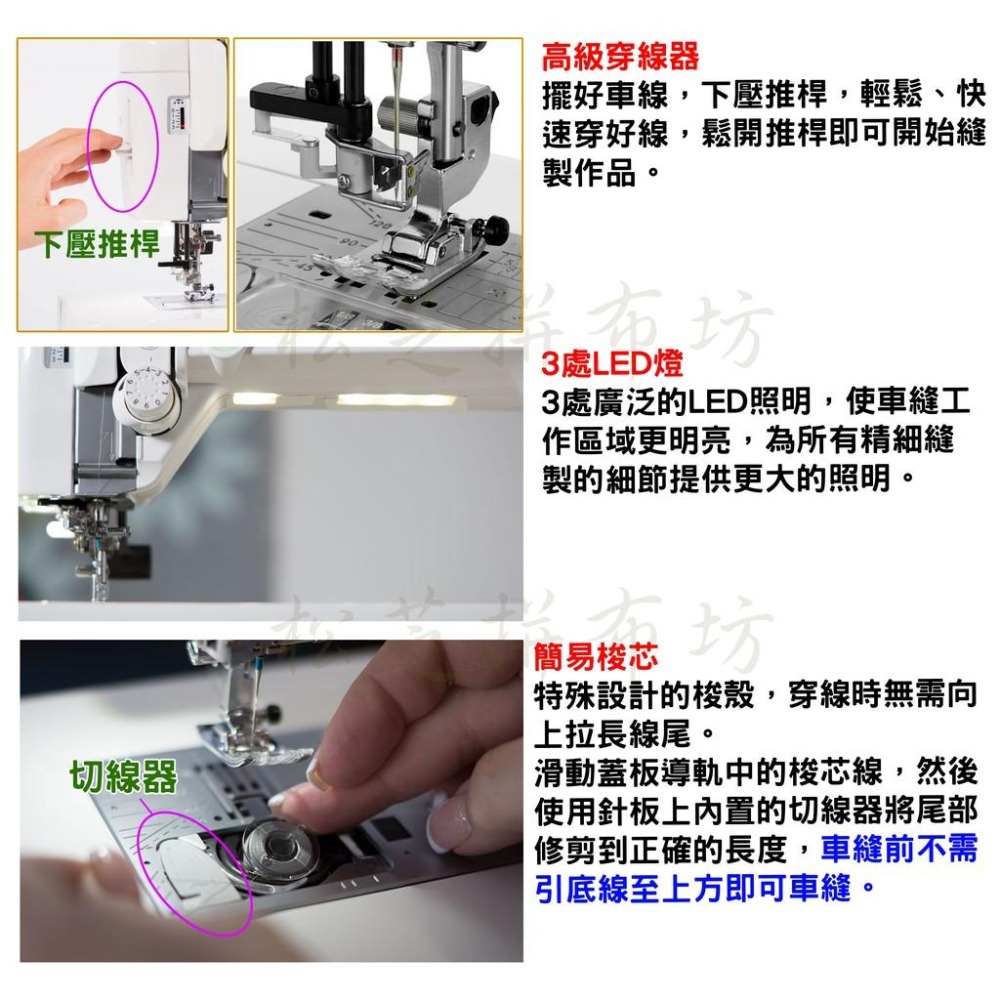 下壓推桿

高級穿線器
擺好車線，下壓推桿，輕鬆、快速穿好線，鬆開推桿即可開始縫製作品。

松芝拼布坊

3處LED燈
3處廣泛的LED照明，使車縫工作區域更明亮，為所有精細縫製的細節提供更大的照明。

松芝拼布坊

切線器

簡易梭芯
特殊設計的梭殼，穿線時無需向上拉長線尾。
滑動蓋板導軌中的梭芯線，然後使用針板上內置的切線器將尾部修剪到正確的長度，車縫前不需引底線至上方即可車縫。