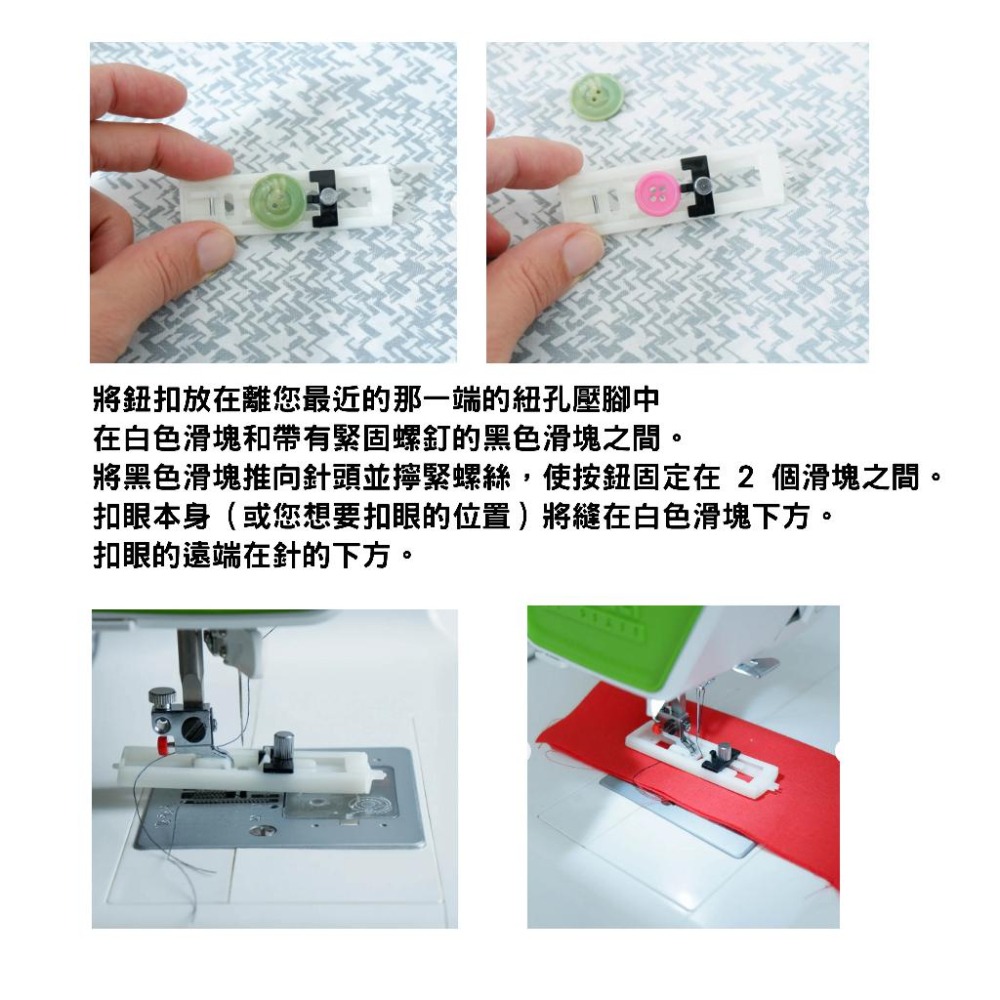 將鈕扣放在離您最近的那一端的紐孔壓腳中
在白色滑塊和帶有緊固螺釘的黑色滑塊之間。
將黑色滑塊推向針頭並擰緊螺絲，使按鈕固定在 2 個滑塊之間。
扣眼本身（或您想要扣眼的位置）將縫在白色滑塊下方。
扣眼的遠端在針的下方。