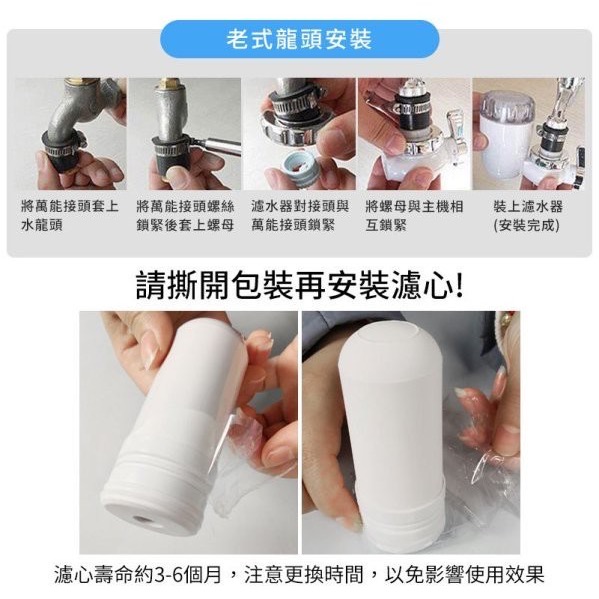 老式龍頭安裝

將萬能接頭套上水龍頭

將萬能接頭螺絲鎖緊後套上螺母

濾水器對接頭與萬能接頭鎖緊

將螺母與主機相互鎖緊

裝上濾水器
(安裝完成)

請撕開包裝再安裝濾心!

濾心壽命約3-6個月，注意更換時間，以免影響使用效果