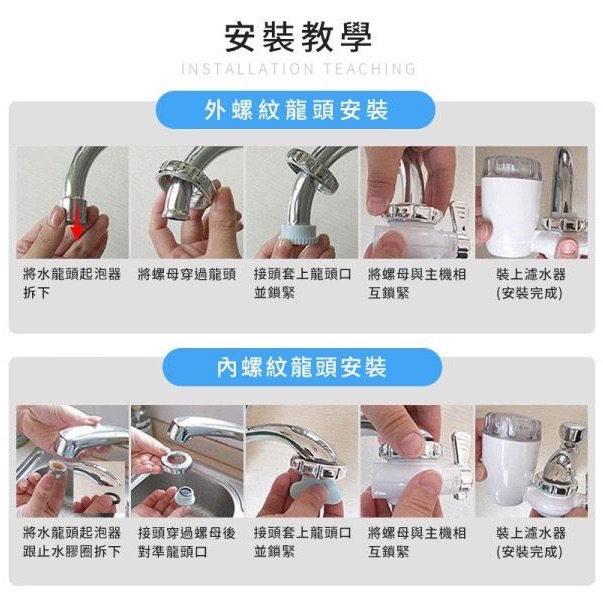 安裝教學

INSTALLATION TEACHING

外螺紋龍頭安裝

將水龍頭起泡器拆下

將螺母穿過龍頭

接頭套上龍頭口並鎖緊

將螺母與主機相互鎖緊

裝上濾水器
(安裝完成)

內螺紋龍頭安裝

將水龍頭起泡器跟止水膠圈拆下

接頭穿過螺母後對準龍頭口

接頭套上龍頭口並鎖緊

將螺母與主機相互鎖緊

裝上濾水器
(安裝完成)