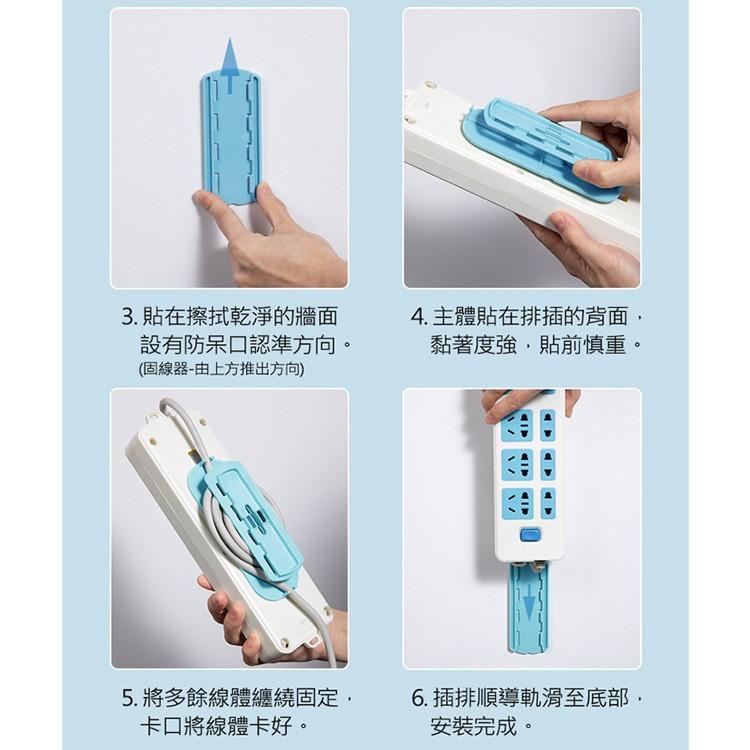 3. 貼在擦拭乾淨的牆面
設有防呆口認準方向。
(固線器-由上方推出方向)

4. 主體貼在排插的背面，
黏著度強，貼前慎重。

5. 將多餘線體纏繞固定，
卡口將線體卡好。

6. 插排順導軌滑至底部，
安裝完成。