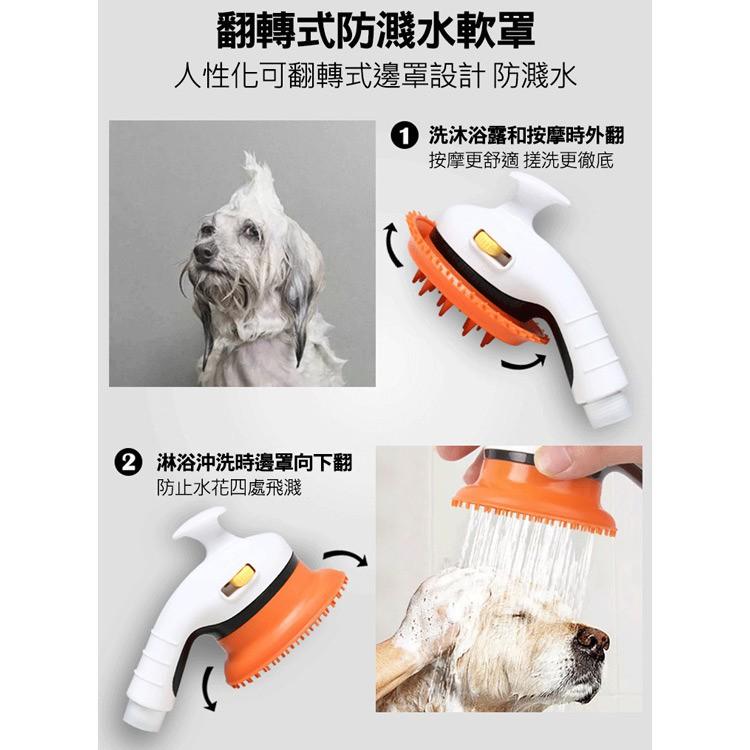 翻轉式防濺水軟罩
人性化可翻轉式邊罩設計 防濺水

1 洗沐浴露和按摩時外翻
按摩更舒適 搓洗更徹底

2 淋浴沖洗時邊罩向下翻
防止水花四處飛濺