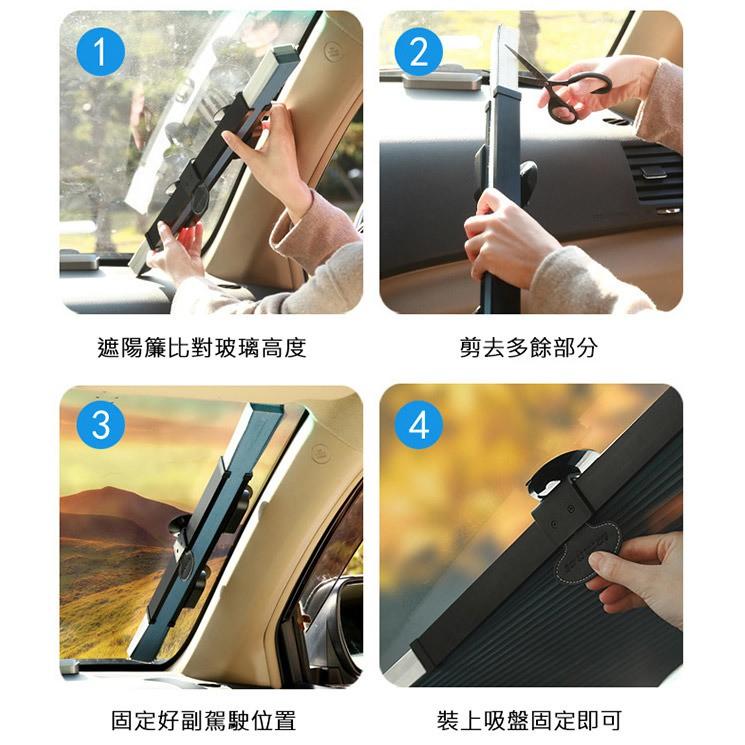 1

遮陽簾比對玻璃高度

2

剪去多餘部分

3

固定好副駕駛位置

4

裝上吸盤固定即可