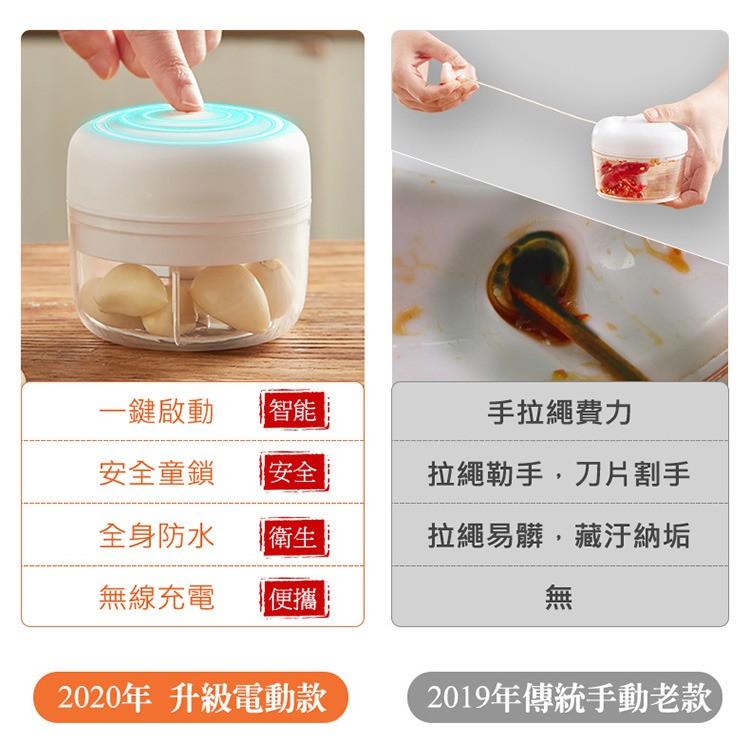 一鍵啟動 智能

安全童鎖 安全

全身防水 衛生

無線充電 便攜

2020年 升級電動款

手拉繩費力

拉繩勒手，刀片割手

拉繩易髒，藏汙納垢

無

2019年傳統手動老款