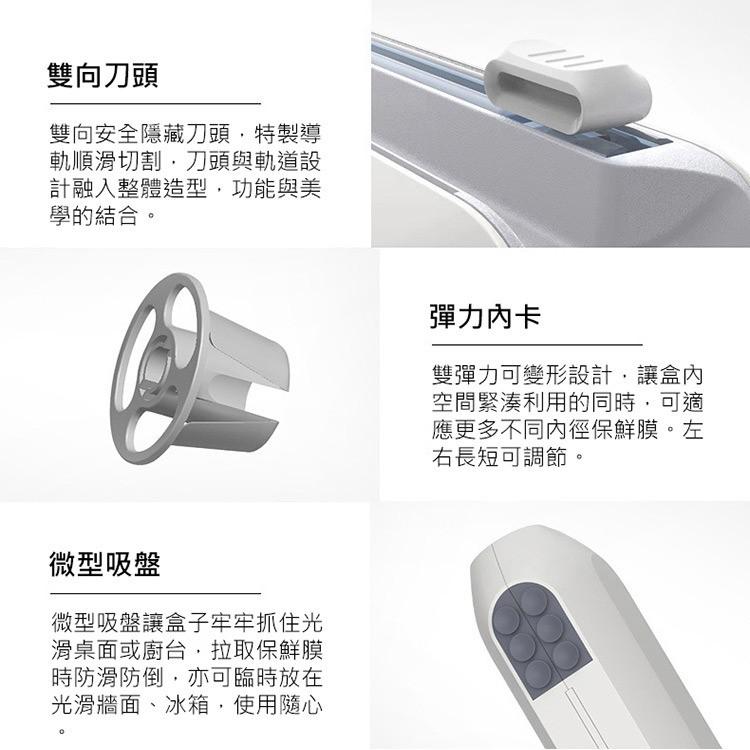 雙向刀頭

雙向安全隱藏刀頭，特製導軌順滑切割，刀頭與軌道設計融入整體造型，功能與美學的結合。

彈力內卡

雙彈力可變形設計，讓盒內空間緊湊利用的同時，可適應更多不同內徑保鮮膜。左右長短可調節。

微型吸盤

微型吸盤讓盒子牢牢抓住光滑桌面或廚台，拉取保鮮膜時防滑防倒，亦可臨時放在光滑牆面、冰箱，使用隨心。