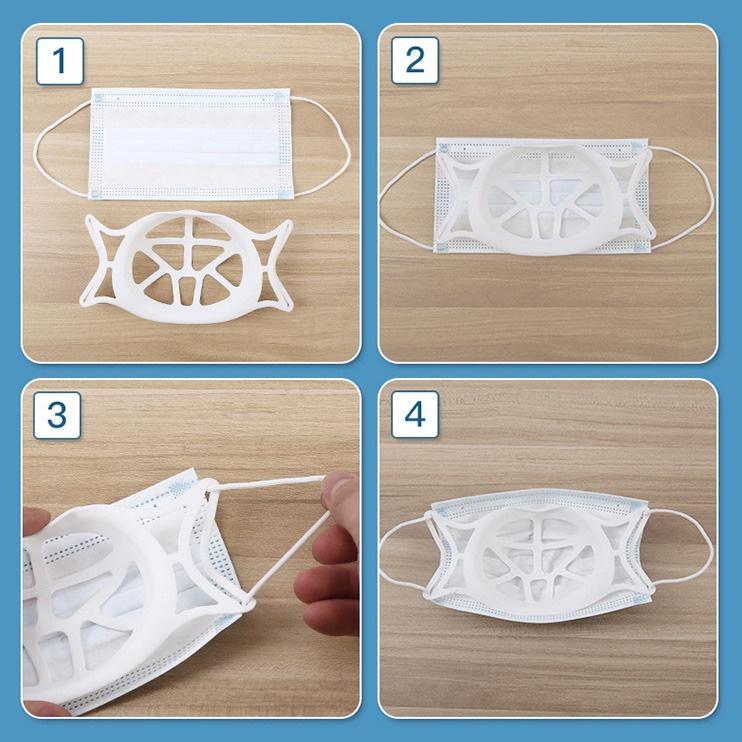 1

2

3

4