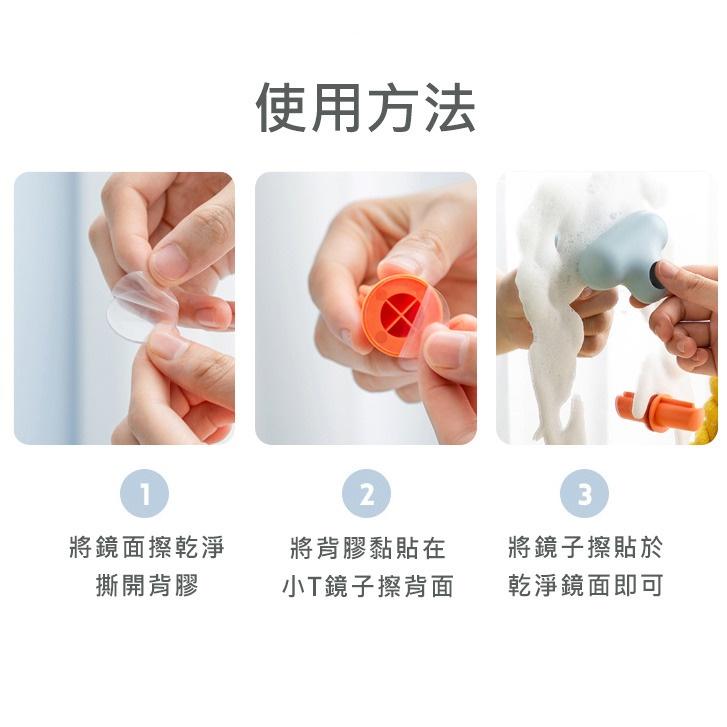 使用方法

1

將鏡面擦乾淨
撕開背膠

2

將背膠黏貼在
小T鏡子擦背面

3

將鏡子擦貼於
乾淨鏡面即可