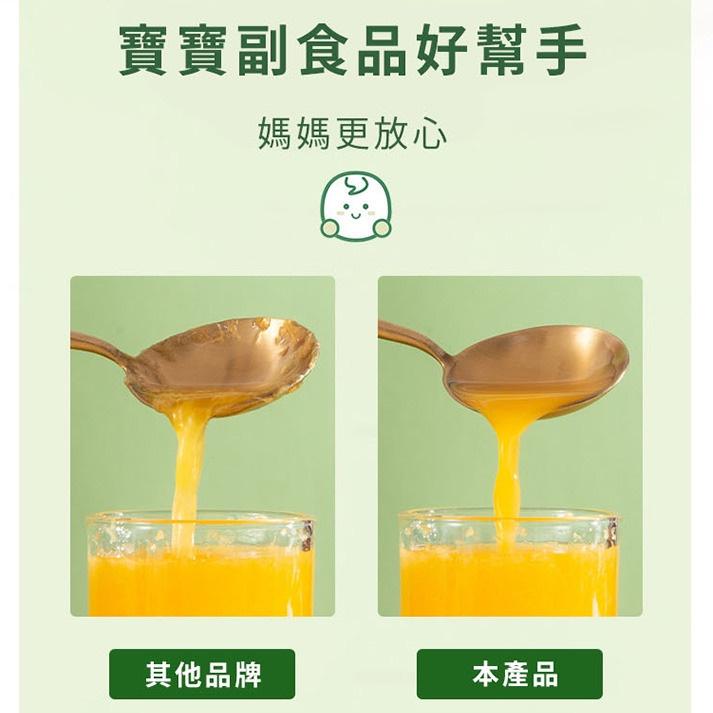 寶寶副食品好幫手

媽媽更放心

其他品牌

本產品