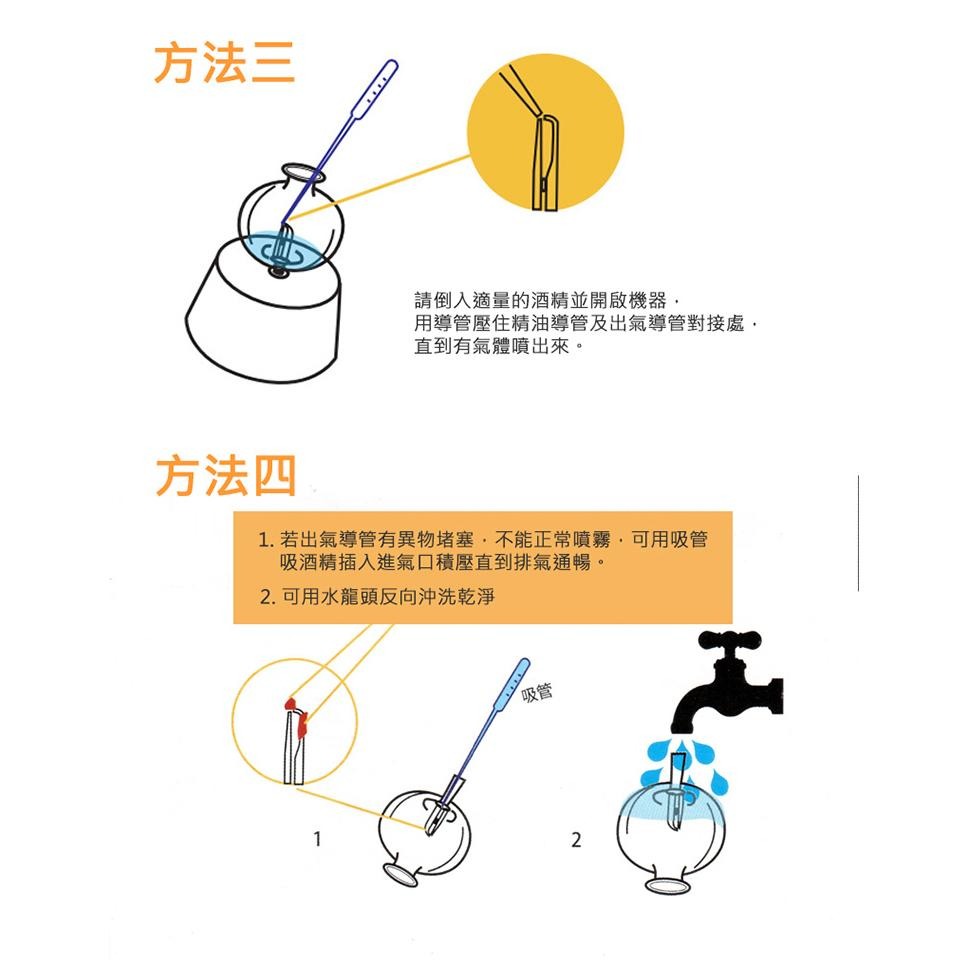 方法三

請倒入適量的酒精並開啟機器，
用導管壓住精油導管及出氣導管對接處，
直到有氣體噴出來。

方法四

1. 若出氣導管有異物堵塞，不能正常噴霧，可用吸管吸酒精插入進氣口積壓直到排氣通暢。

2. 可用水龍頭反向沖洗乾淨

吸管

1

2