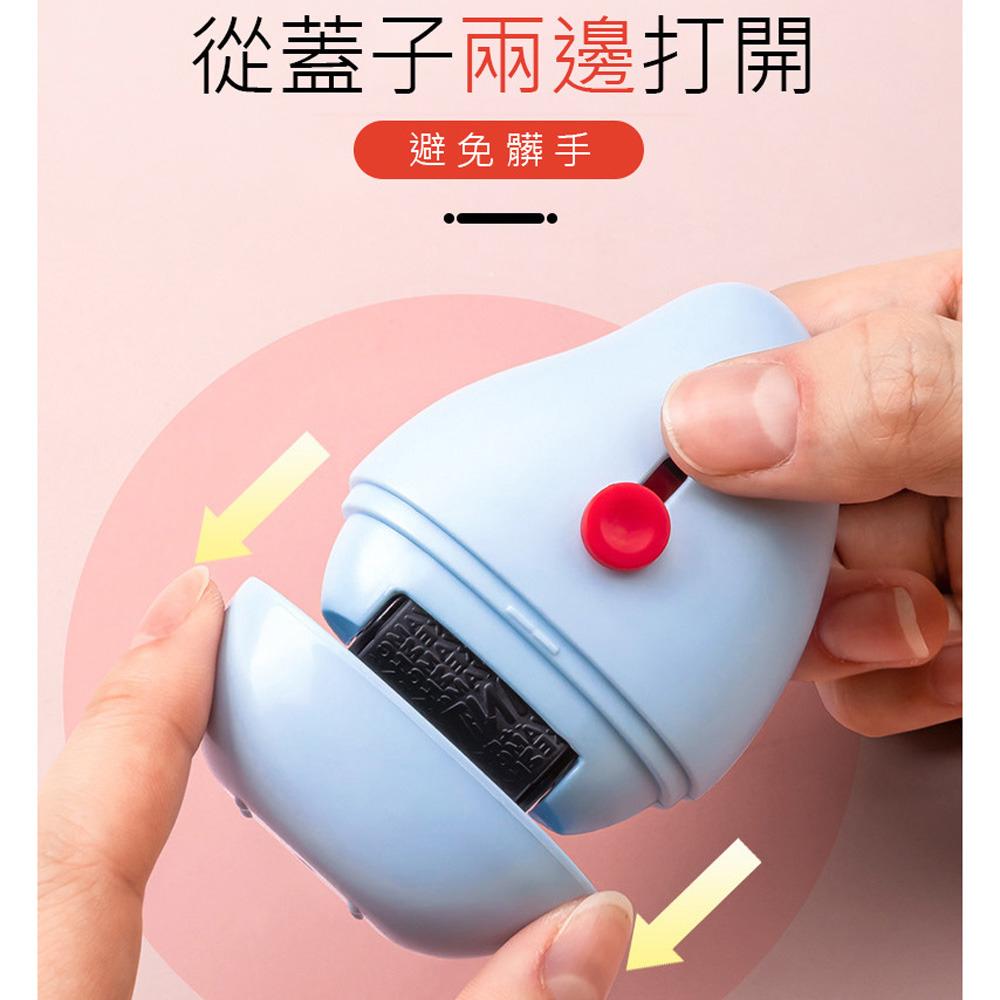 從蓋子兩邊打開

避免髒手