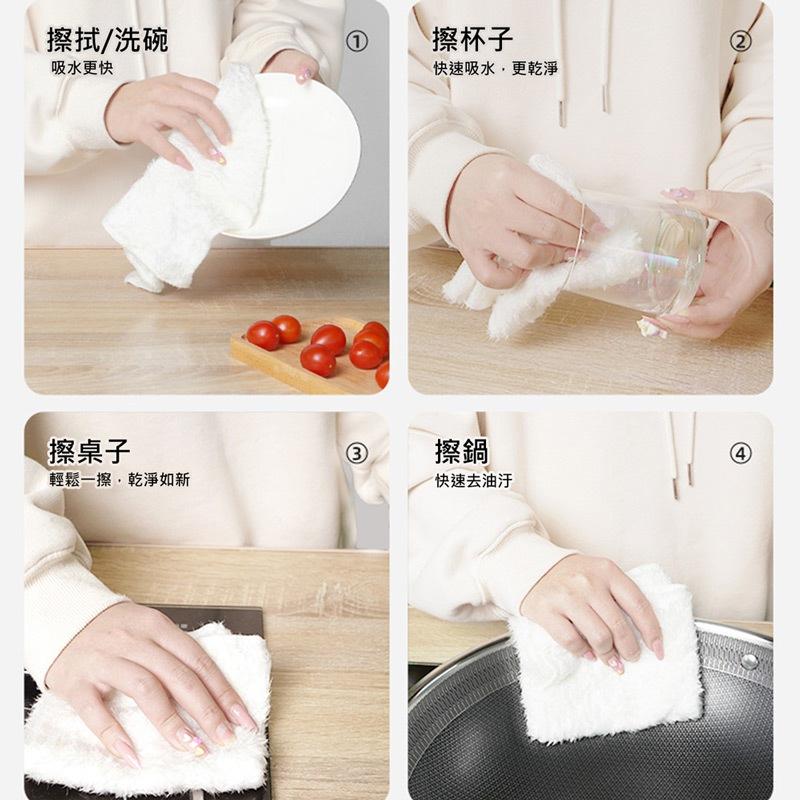 擦拭/洗碗
吸水更快
①

擦杯子
快速吸水，更乾淨
②

擦桌子
輕鬆一擦，乾淨如新
③

擦鍋
快速去油汙
④