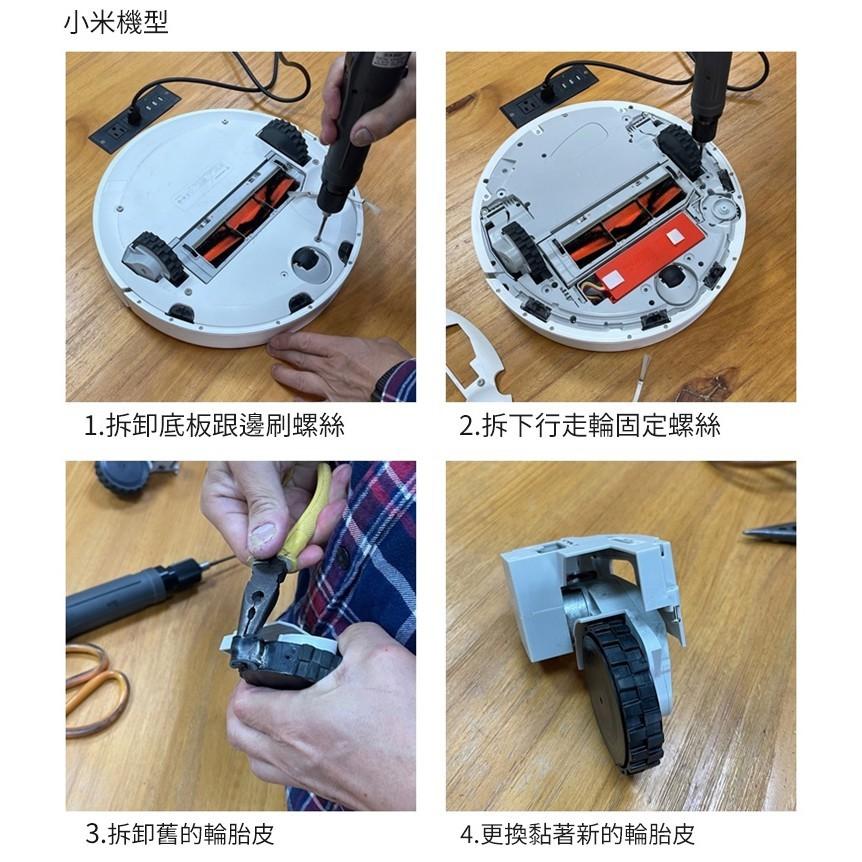 小米機型

1.拆卸底板跟邊刷螺絲

2.拆下行走輪固定螺絲

3.拆卸舊的輪胎皮

4.更換黏著新的輪胎皮