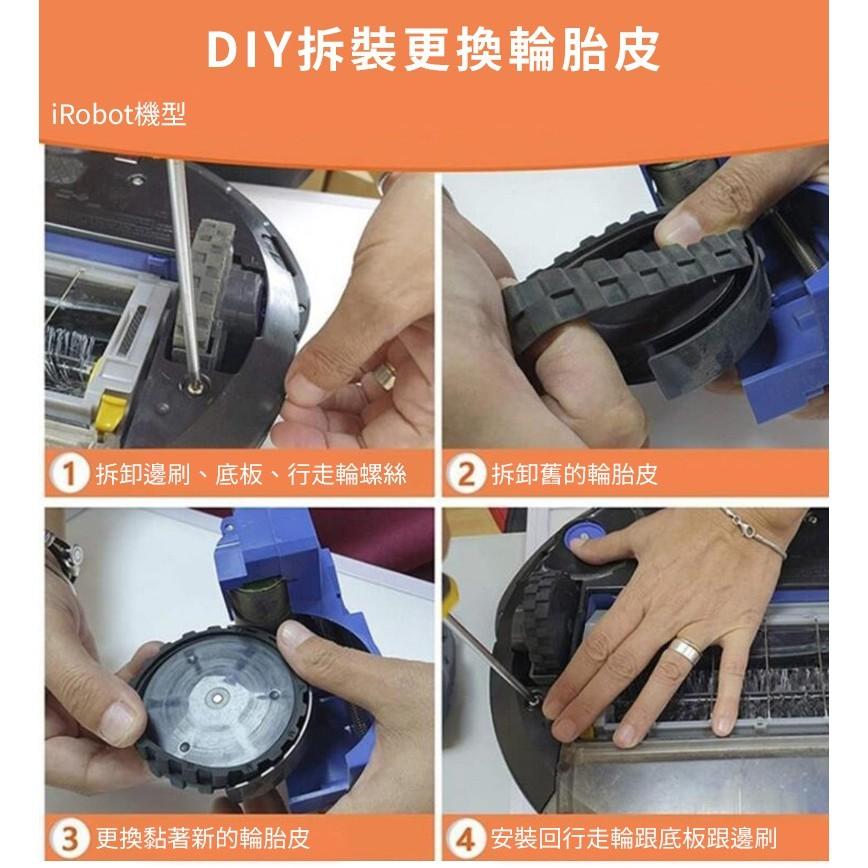 DIY拆裝更換輪胎皮

iRobot機型

1 拆卸邊刷、底板、行走輪螺絲

2 拆卸舊的輪胎皮

3 更換黏著新的輪胎皮

4 安裝回行走輪跟底板跟邊刷