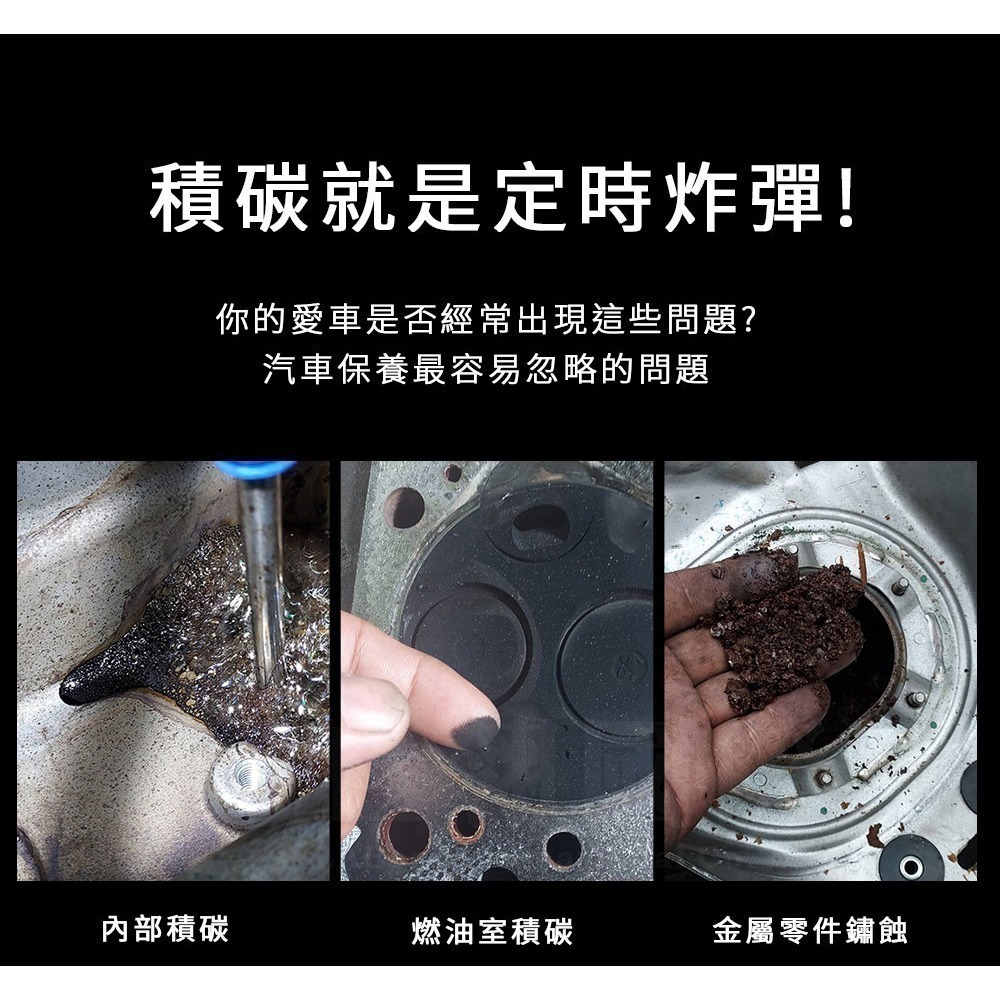 積碳就是定時炸彈!

你的愛車是否經常出現這些問題?
汽車保養最容易忽略的問題

內部積碳

燃油室積碳

金屬零件鏽蝕