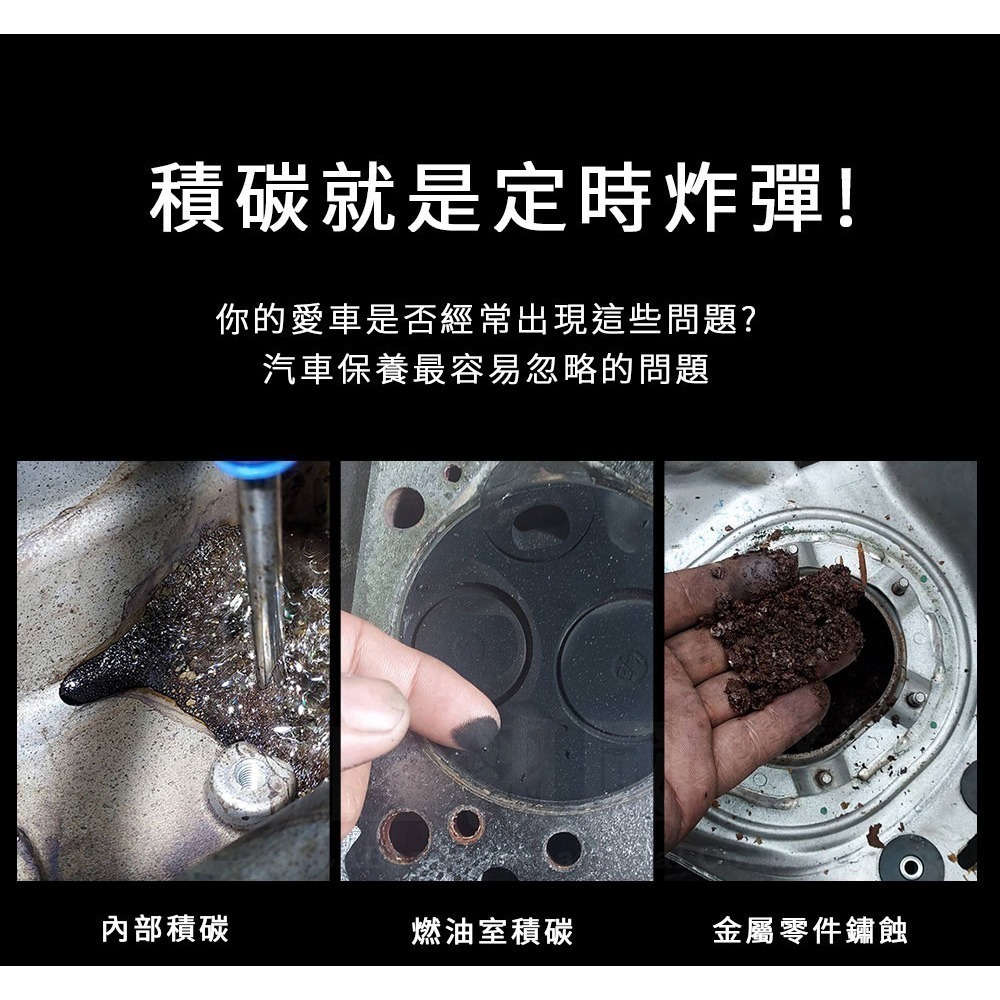 積碳就是定時炸彈!

你的愛車是否經常出現這些問題?
汽車保養最容易忽略的問題

內部積碳

燃油室積碳

金屬零件鏽蝕