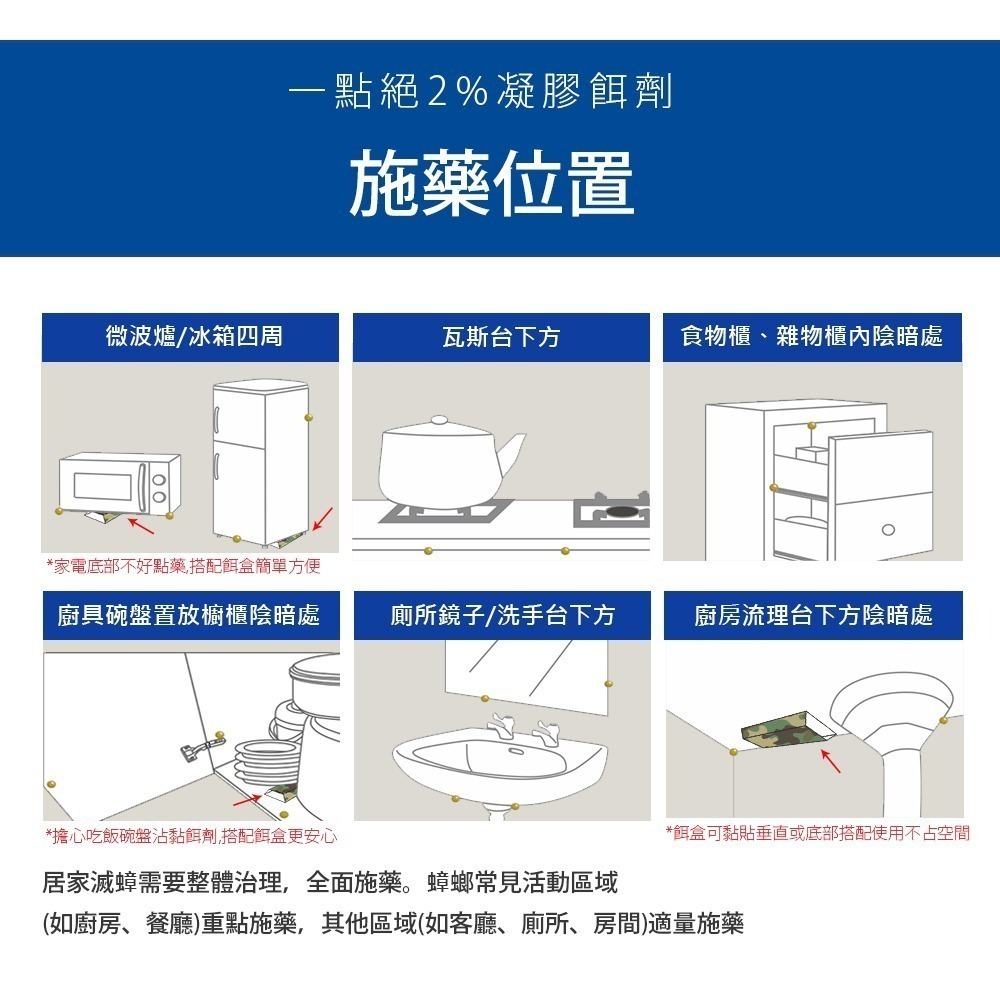 一點絕2%凝膠餌劑

施藥位置

微波爐/冰箱四周

*家電底部不好點藥,搭配餌盒簡單方便

瓦斯台下方

食物櫃、雜物櫃內陰暗處

廚具碗盤置放櫥櫃陰暗處

*擔心吃飯碗盤沾黏餌劑,搭配餌盒更安心

廁所鏡子/洗手台下方

廚房流理台下方陰暗處

*餌盒可黏貼垂直或底部搭配使用不占空間

居家滅蟑需要整體治理，全面施藥。蟑螂常見活動區域

(如廚房、餐廳)重點施藥，其他區域(如客廳、廁所、房間)適量施藥