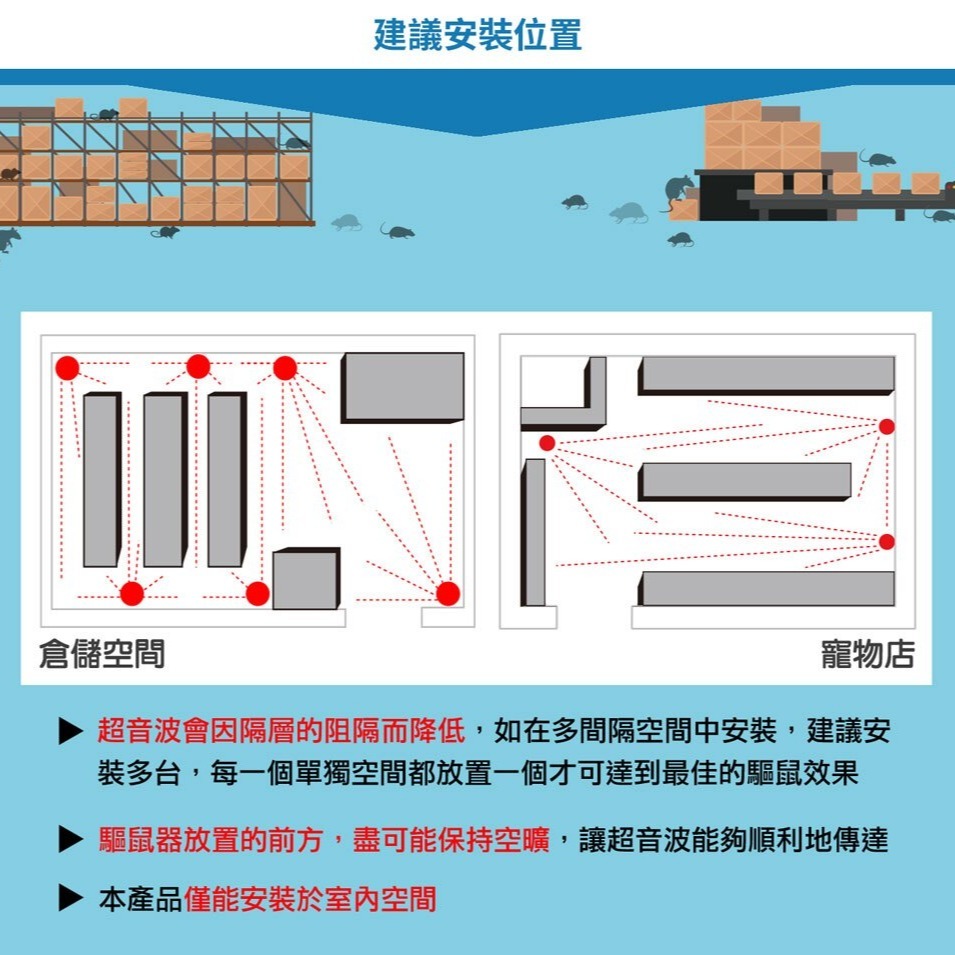 建議安裝位置

倉儲空間

寵物店

▶ 超音波會因隔層的阻隔而降低，如在多間隔空間中安裝，建議安裝多台，每一個單獨空間都放置一個才可達到最佳的驅鼠效果

▶ 驅鼠器放置的前方，盡可能保持空曠，讓超音波能夠順利地傳達

▶ 本產品僅能安裝於室內空間